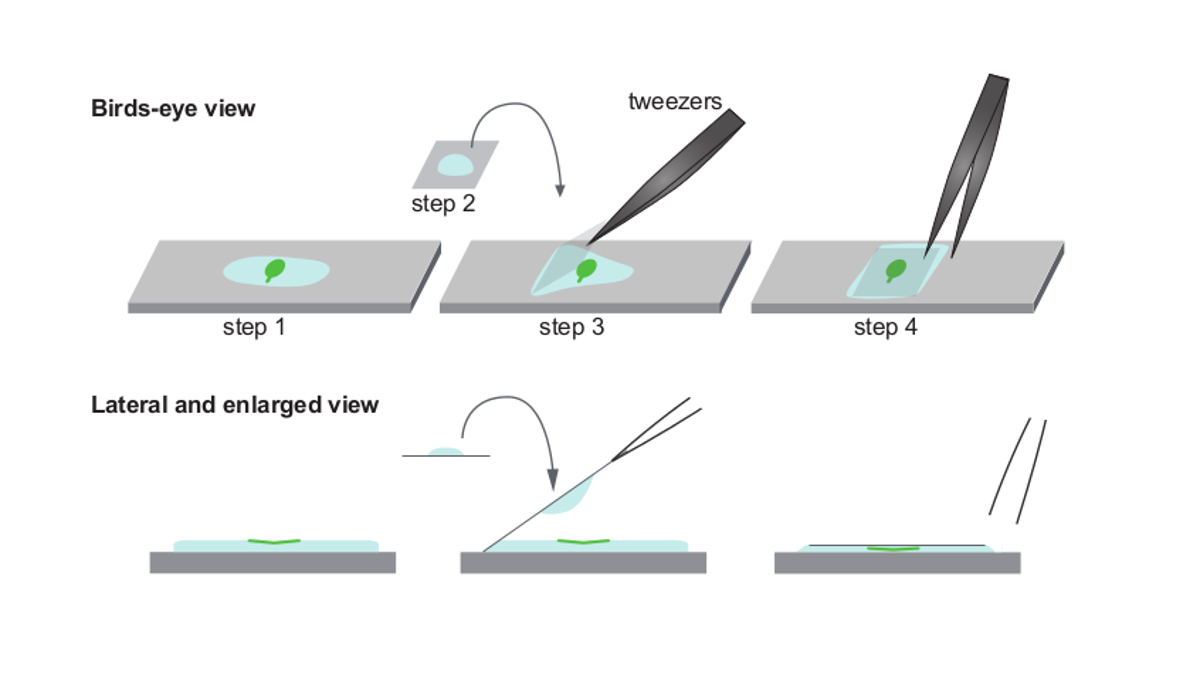 Birds-eye view

tweezers

step 2

step 1

step 3

step 4

Lateral and enlarged view