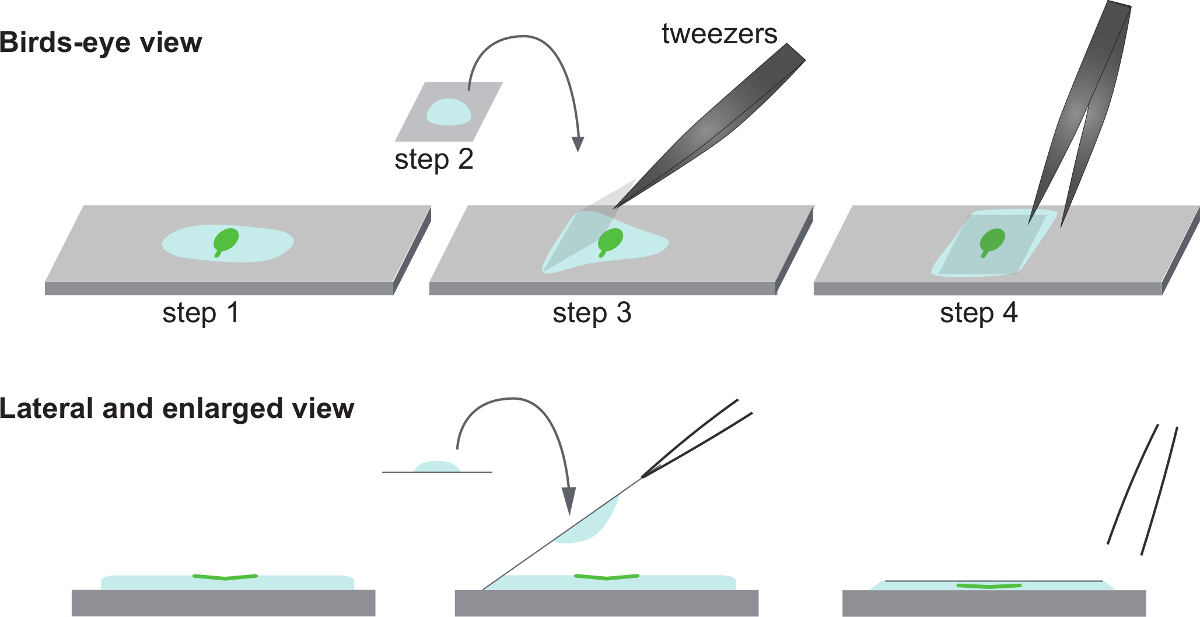 Birds-eye view

tweezers

step 2

step 1

step 3

step 4

Lateral and enlarged view