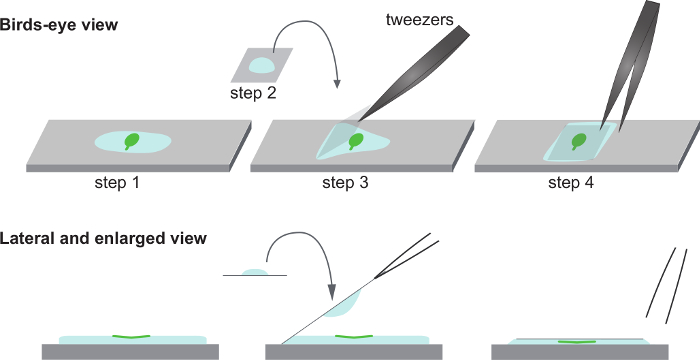 Birds-eye view

tweezers

step 2

step 1

step 3

step 4

Lateral and enlarged view