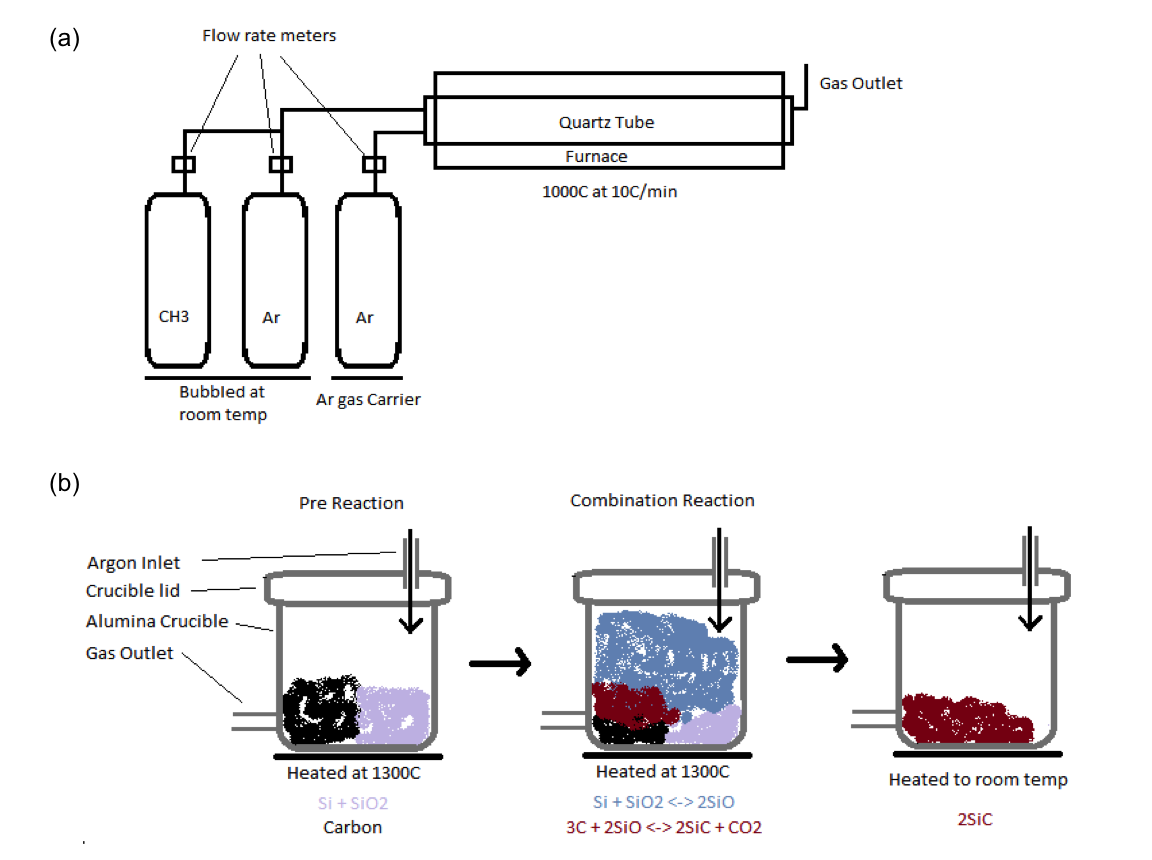 (a)

Flow rate meters

Gas Outlet

Quartz Tube

Furnace

1000C at 10C/min

CH3

Ar

Ar

Bubbled at room temp

Ar gas Carrier

(b)

Pre Reaction

Argon Inlet

Crucible lid

Alumina Crucible

Gas Outlet

Heated at 1300C

Si + SiO2

Carbon

Combination Reaction

Heated at 1300C

Si + SiO2 <-> 2SiO

3C + 2SiO <-> 2SiC + CO2

Heated to room temp

2SiC