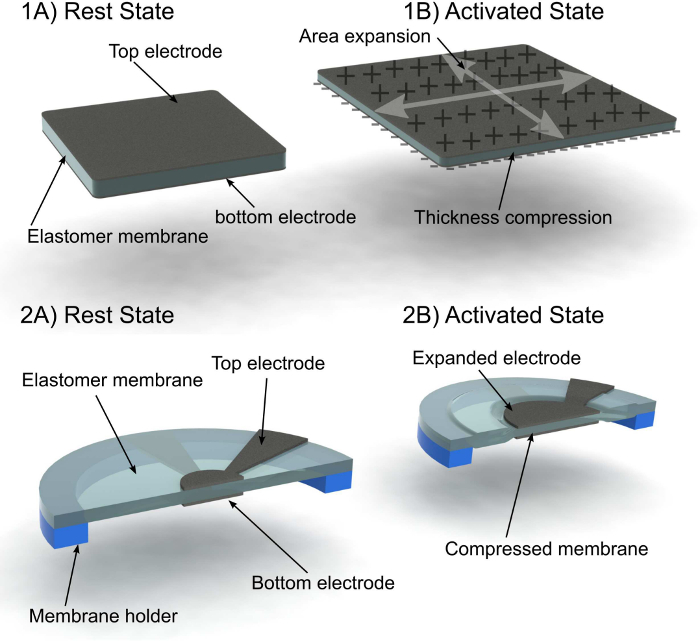 1A) Rest State

Top electrode

Elastomer membrane

bottom electrode

1B) Activated State

Area expansion

Thickness compression

2A) Rest State

Elastomer membrane

Top electrode

Bottom electrode

Membrane holder

2B) Activated State

Expanded electrode

Compressed membrane