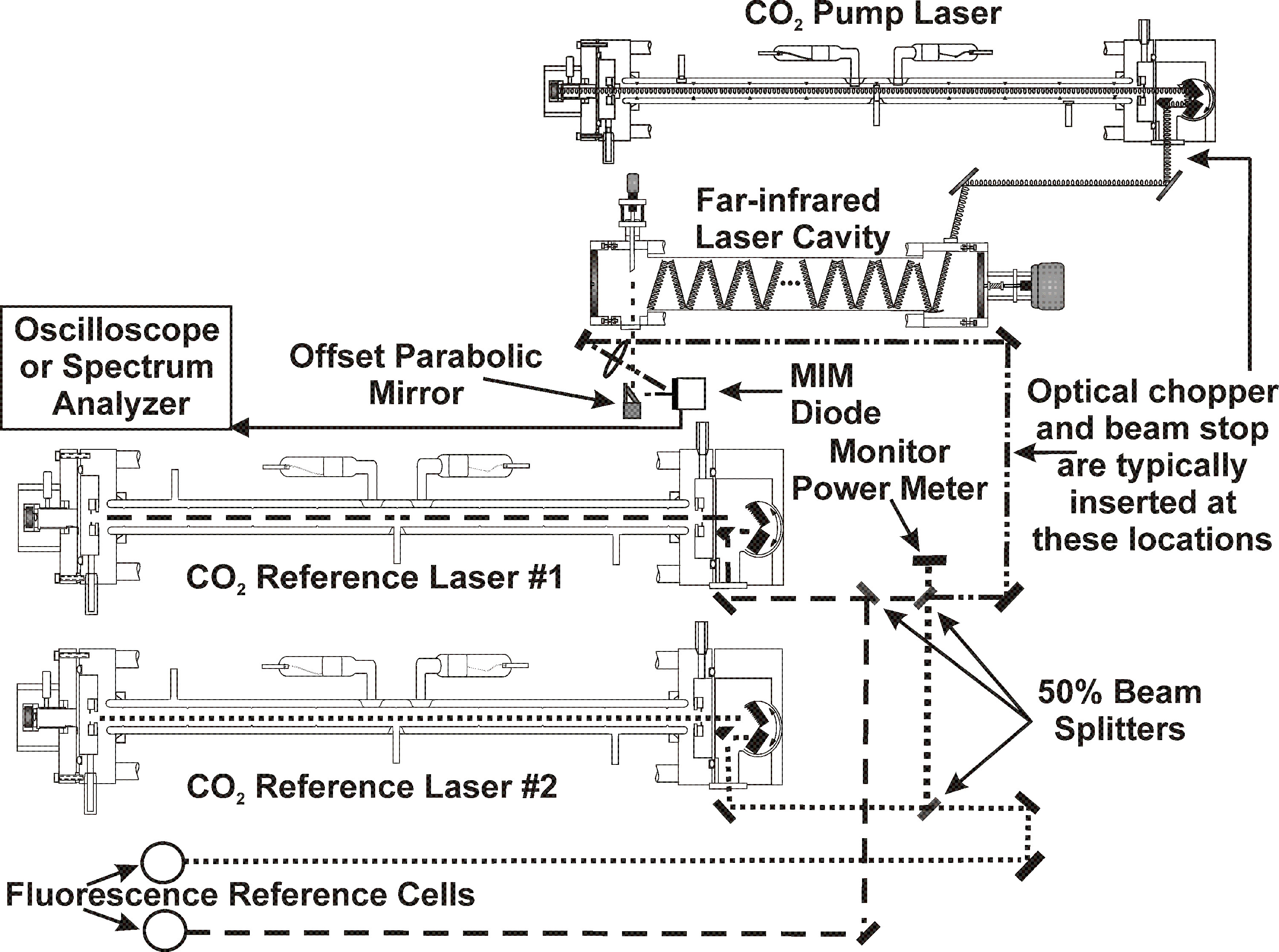 $CO_2$ Pump Laser

Far-infrared Laser Cavity

...

Oscilloscope or Spectrum Analyzer

Offset Parabolic Mirror

MIM Diode

Monitor Power Meter

Optical chopper and beam stop are typically inserted at these locations

$CO_2$ Reference Laser #1

$CO_2$ Reference Laser #2

50% Beam Splitters

Fluorescence Reference Cells