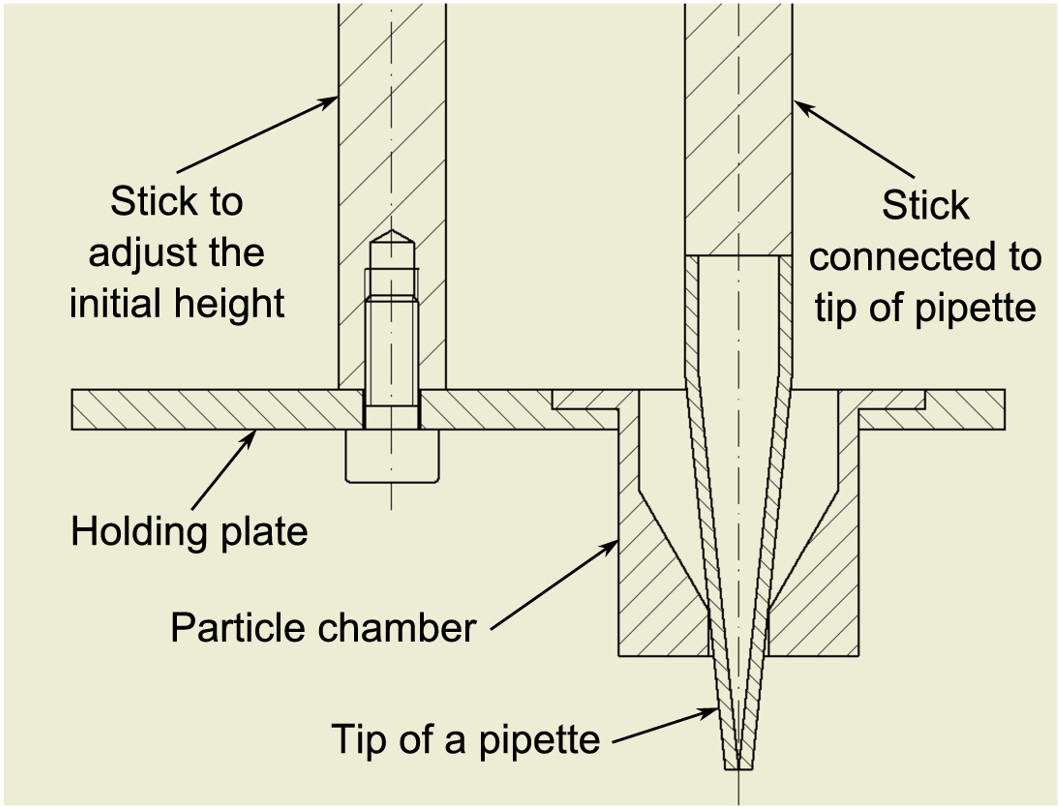 Stick to adjust the initial height

Stick connected to tip of pipette

Holding plate

Particle chamber

Tip of a pipette