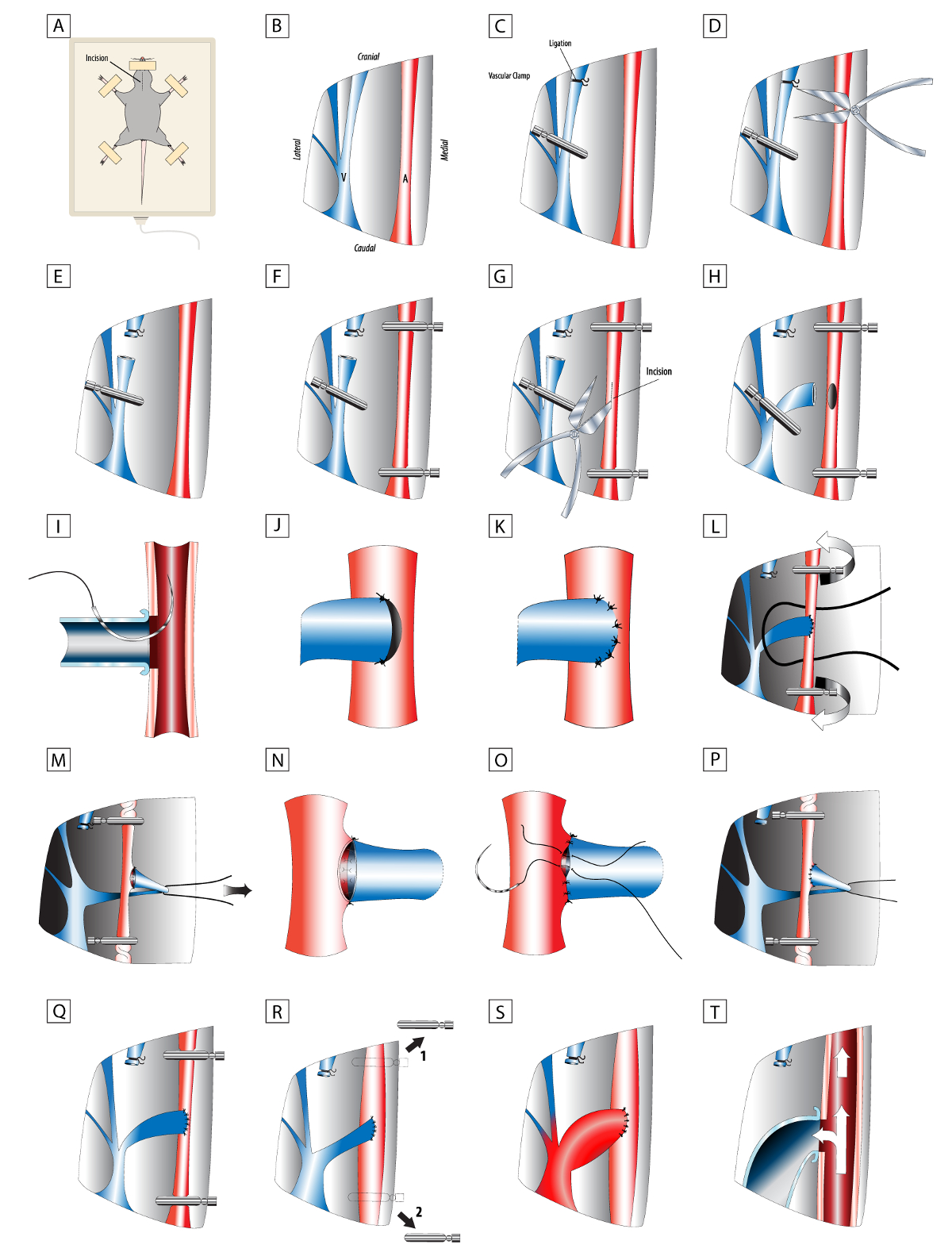 A
Incision

B
Cranial
Lateral
Medial
V
A
Caudal

C
Ligation
Vascular Clamp

D

E

F

G
Incision

H

I

J

K

L

M

N

O

P

Q

R
1
2

S

T