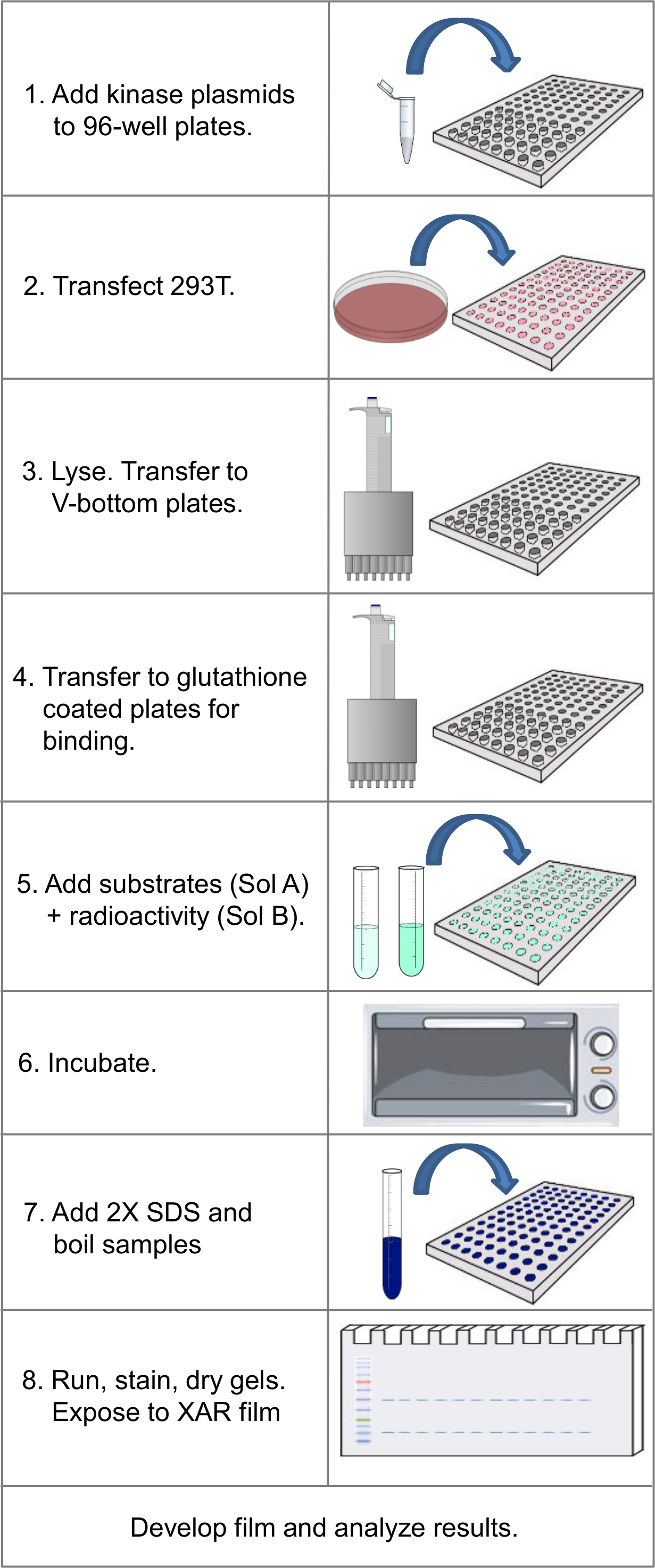 1. Add kinase plasmids to 96-well plates.

2. Transfect 293T.

3. Lyse. Transfer to V-bottom plates.

4. Transfer to glutathione coated plates for binding.

5. Add substrates (Sol A) + radioactivity (Sol B).

6. Incubate.

7. Add 2X SDS and boil samples

8. Run, stain, dry gels. Expose to XAR film

Develop film and analyze results.