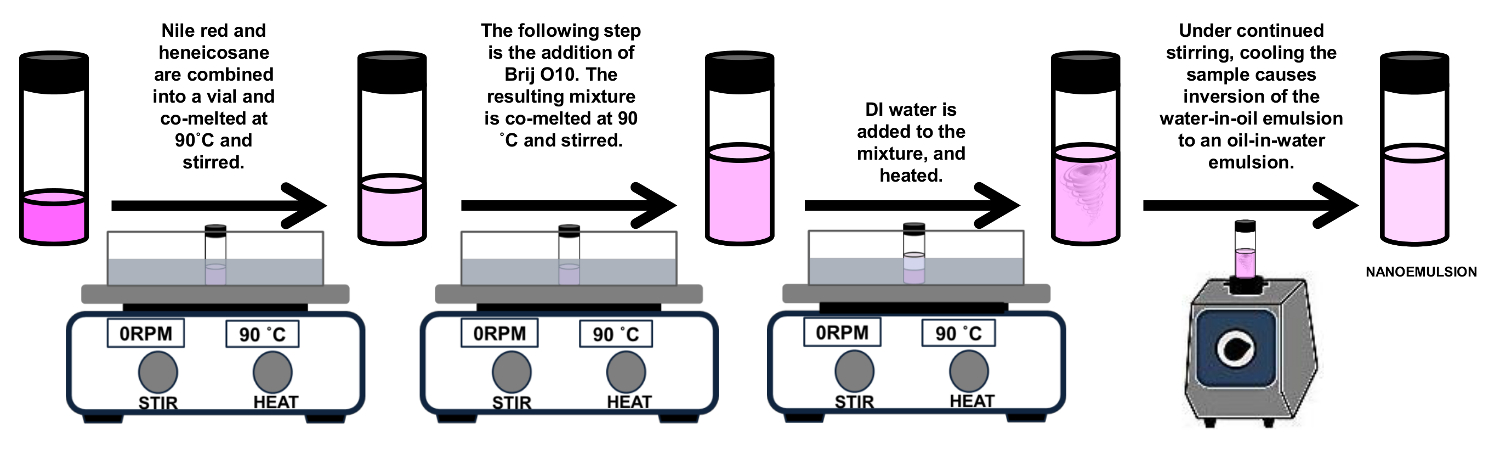 Nile red and heneicosane are combined into a vial and co-melted at 90˚C and stirred.

0RPM
90 ˚C
STIR
HEAT

The following step is the addition of Brij O10. The resulting mixture is co-melted at 90 ˚C and stirred.

0RPM
90 ˚C
STIR
HEAT

DI water is added to the mixture, and heated.

0RPM
90 ˚C
STIR
HEAT

Under continued stirring, cooling the sample causes inversion of the water-in-oil emulsion to an oil-in-water emulsion.

NANOEMULSION