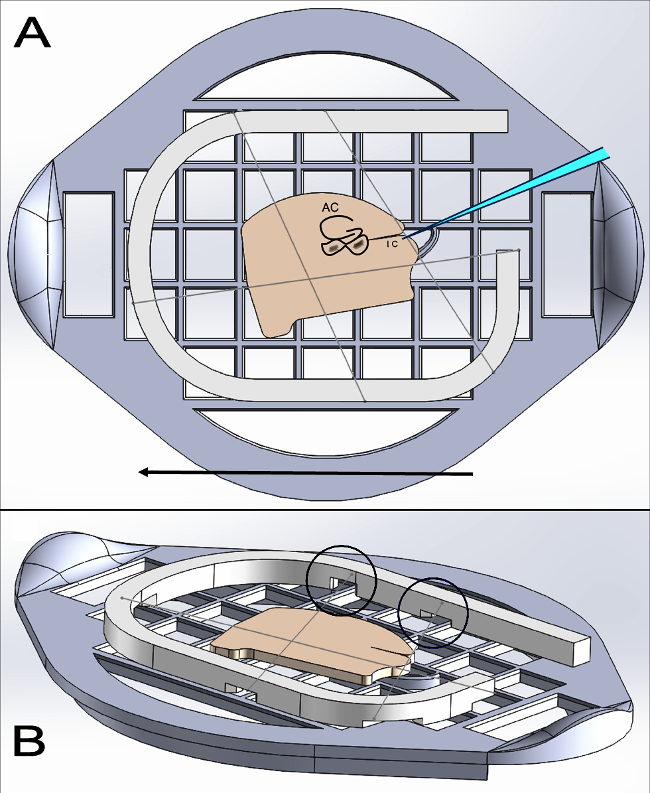 A

AC

IC

B