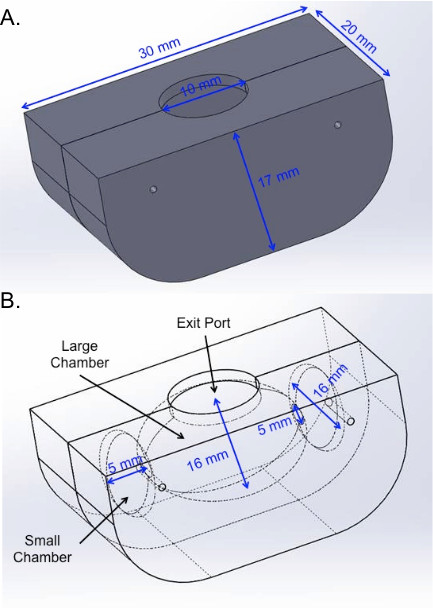 A.

30 mm

20 mm

10 mm

17 mm

B.

Exit Port

Large Chamber

16 mm

5 mm

16 mm

5 mm

Small Chamber