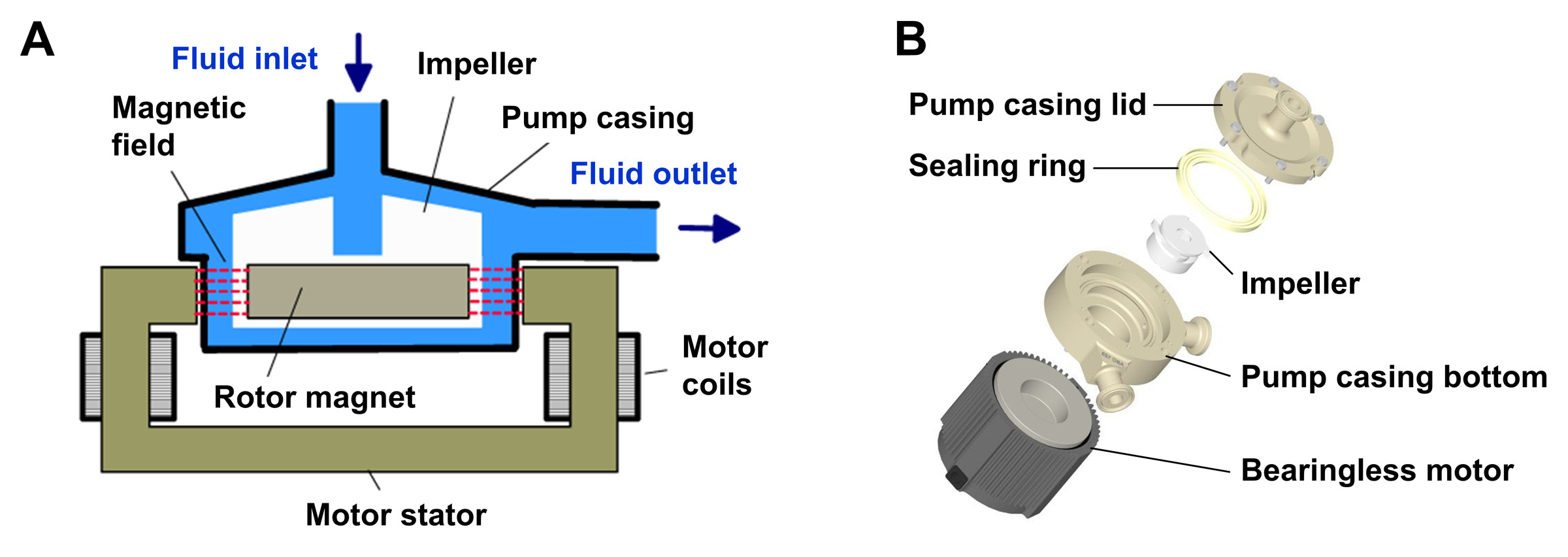 A

Fluid inlet

Impeller

Magnetic field

Pump casing

Fluid outlet

Rotor magnet

Motor coils

Motor stator

B

Pump casing lid

Sealing ring

Impeller

Pump casing bottom

Bearingless motor