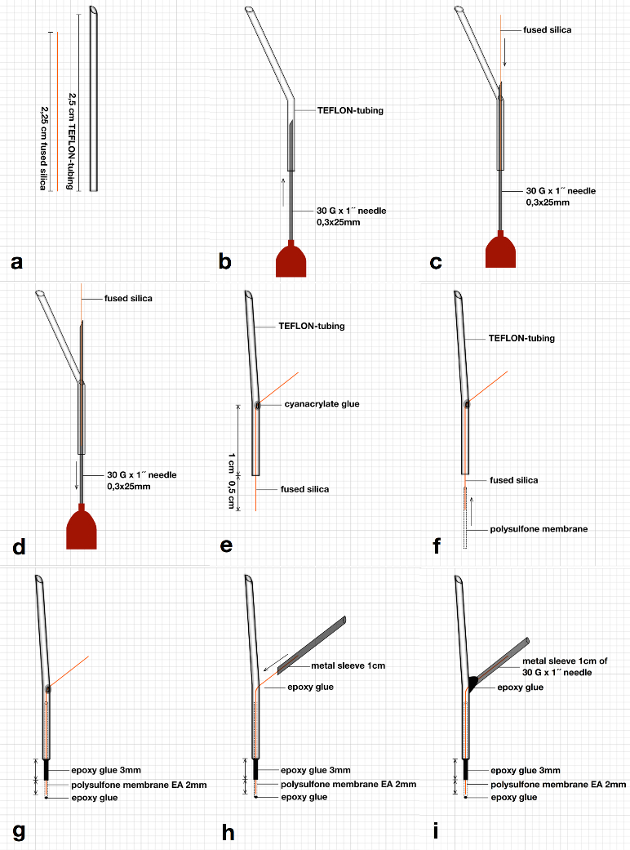 2,25 cm fused silica

2,5 cm TEFLON-tubing

a

TEFLON-tubing

30 G x 1´´ needle 0,3x25mm

b

fused silica

30 G x 1´´ needle 0,3x25mm

c

fused silica

30 G x 1´´ needle 0,3x25mm

d

TEFLON-tubing

cyanacrylate glue

1 cm

0,5 cm

fused silica

e

TEFLON-tubing

fused silica

polysulfone membrane

f

epoxy glue 3mm

polysulfone membrane EA 2mm

epoxy glue

g

metal sleeve 1cm

epoxy glue

epoxy glue 3mm

polysulfone membrane EA 2mm

epoxy glue

h

metal sleeve 1cm of 30 G x 1´´ needle

epoxy glue

epoxy glue 3mm

polysulfone membrane EA 2mm

epoxy glue

i