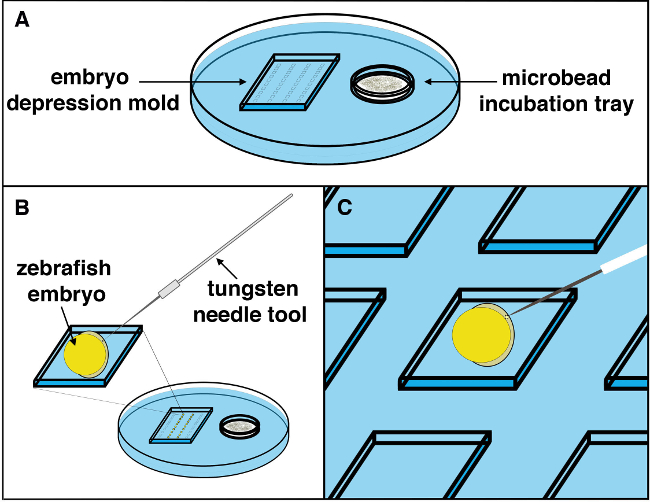 A

embryo depression mold

microbead incubation tray

B

zebrafish embryo

tungsten needle tool

C