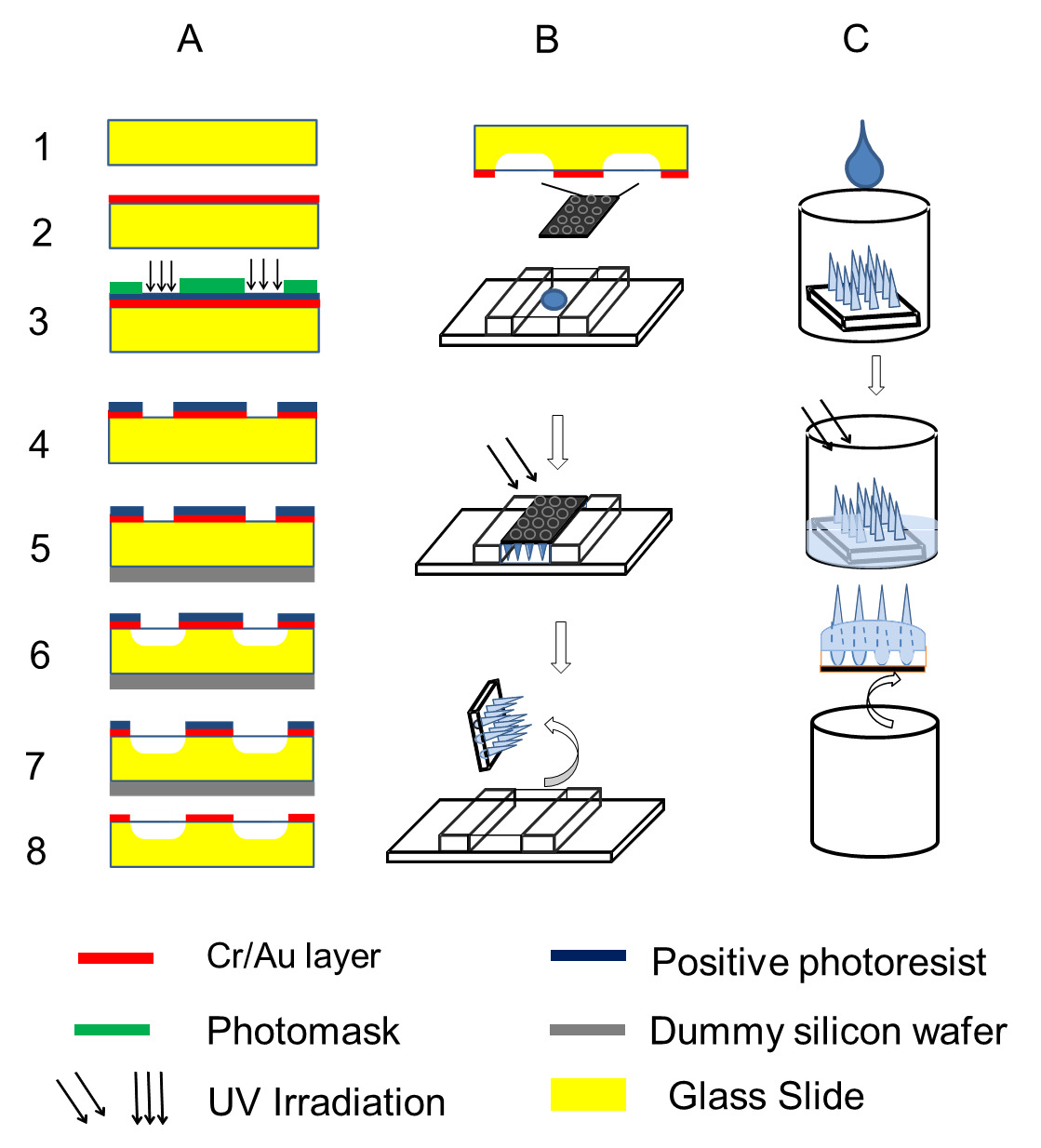 A B C

1
2
3
4
5
6
7
8

Cr/Au layer
Photomask
UV Irradiation
Positive photoresist
Dummy silicon wafer
Glass Slide