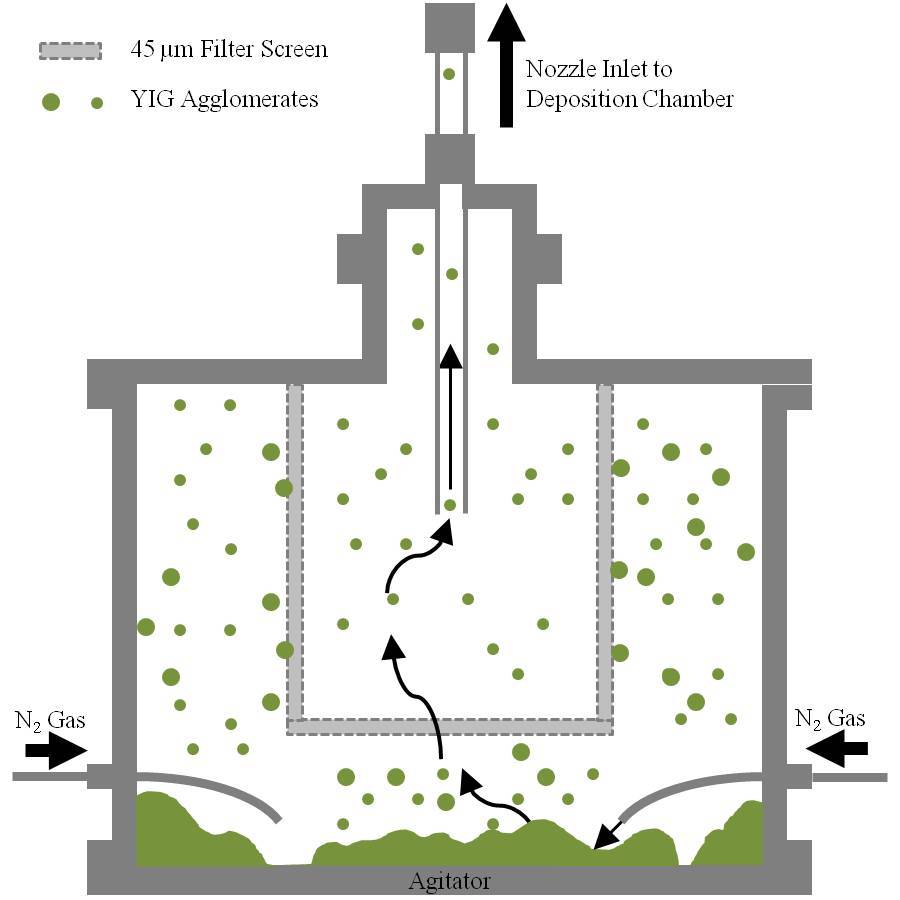 45 μm Filter Screen

YIG Agglomerates

Nozzle Inlet to Deposition Chamber

$N_2$ Gas

$N_2$ Gas

Agitator