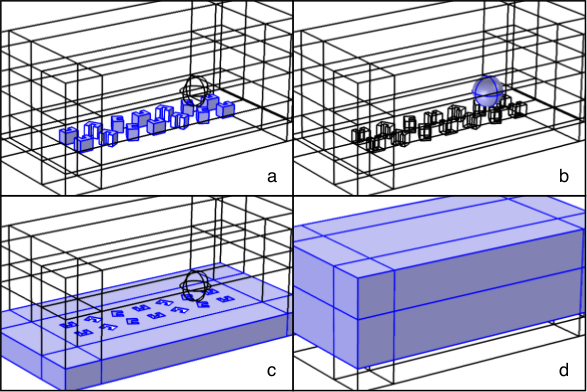 a

b

c

d