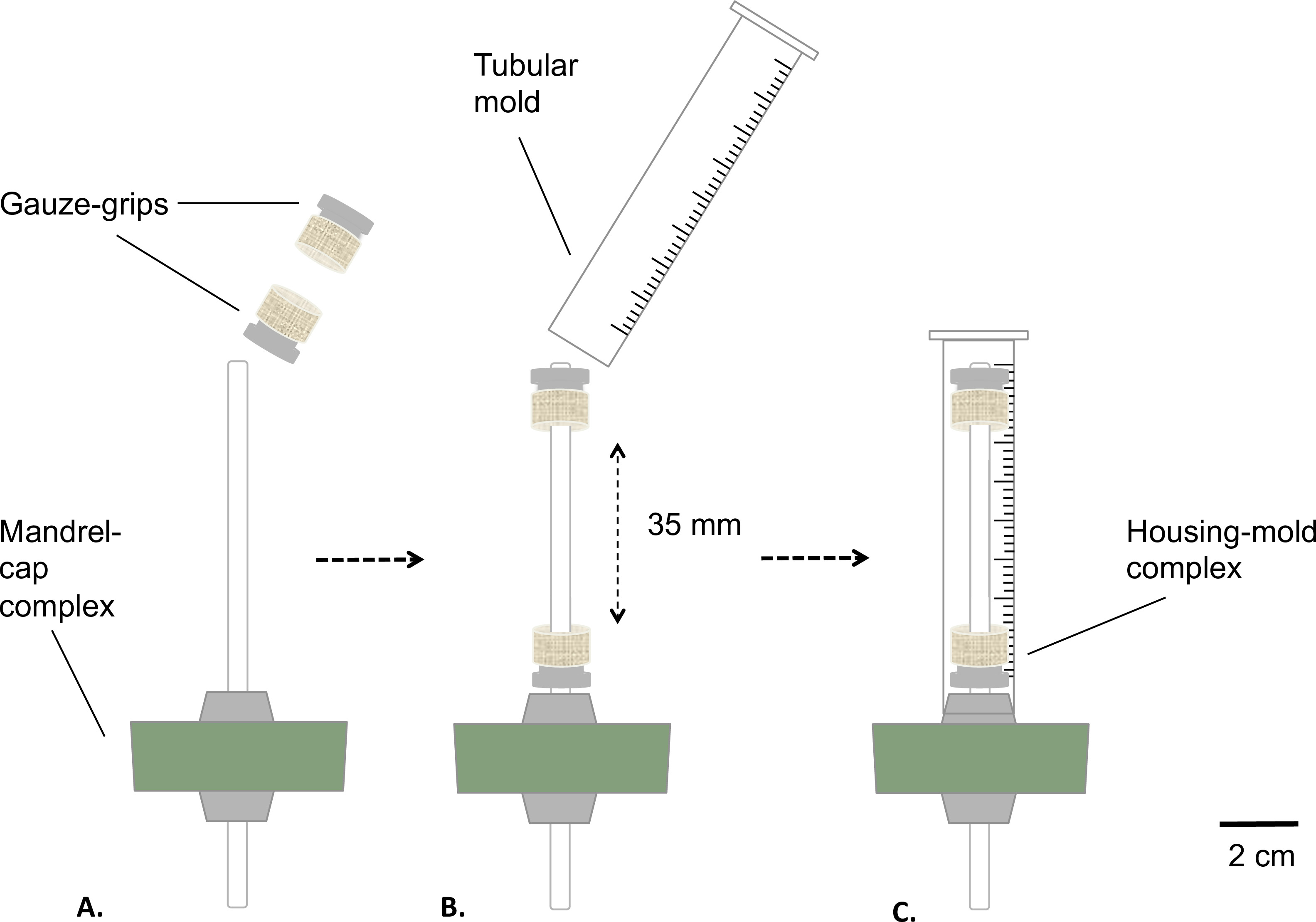 Tubular mold

Gauze-grips

Mandrel-cap complex

35 mm

Housing-mold complex

2 cm

A.

B.

C.