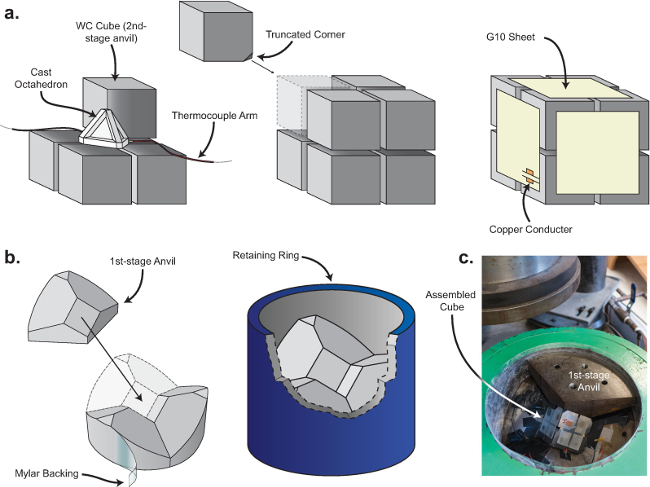 a.

WC Cube (2nd-stage anvil)

Cast Octahedron

Thermocouple Arm

Truncated Corner

G10 Sheet

Copper Conducter

b.

1st-stage Anvil

Mylar Backing

Retaining Ring

c.

Assembled Cube

1st-stage Anvil