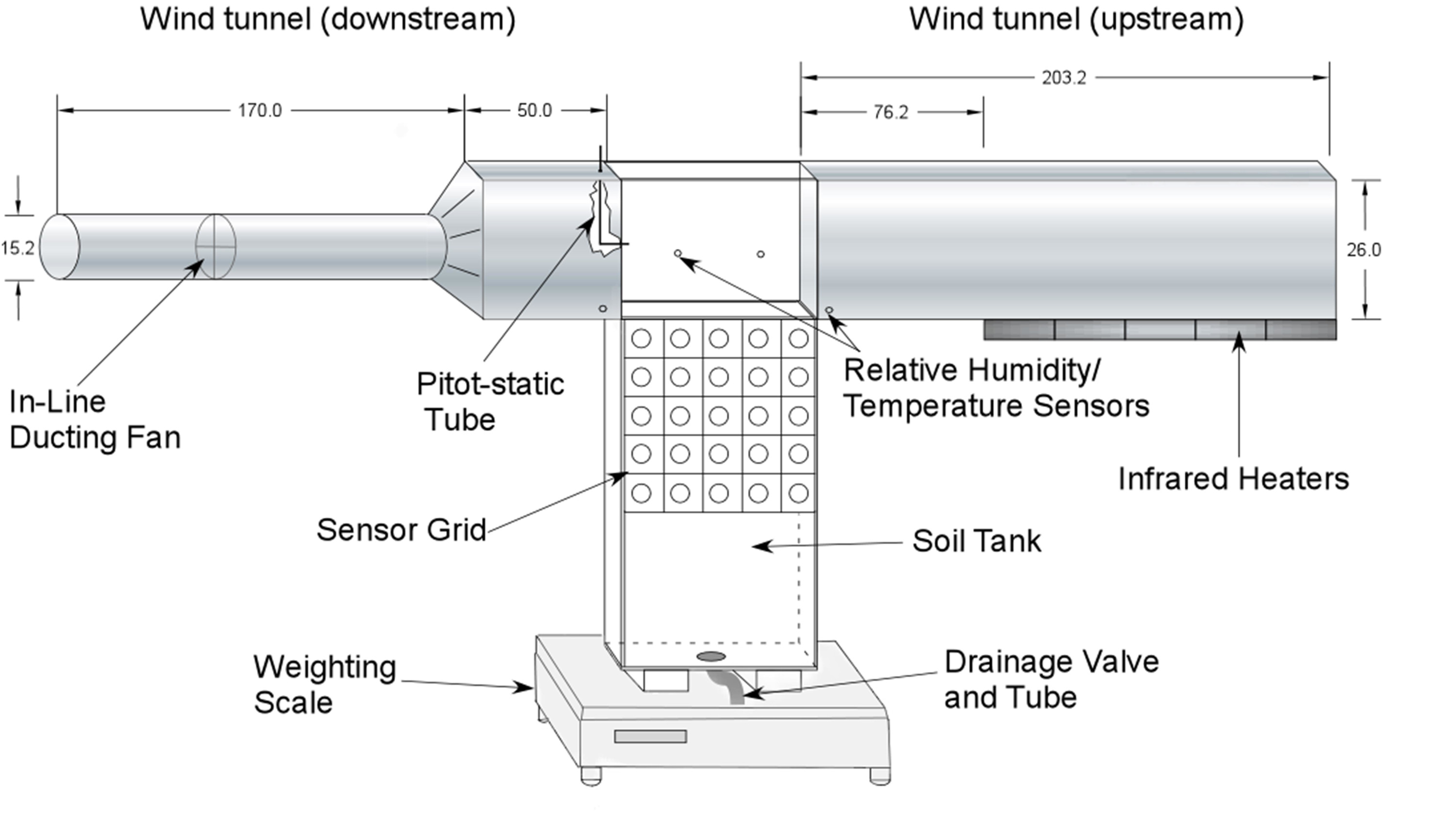 Wind tunnel (downstream)

Wind tunnel (upstream)

203.2

170.0

50.0

76.2

15.2

26.0

In-Line Ducting Fan

Pitot-static Tube

Relative Humidity/ Temperature Sensors

Infrared Heaters

Sensor Grid

Soil Tank

Weighting Scale

Drainage Valve and Tube