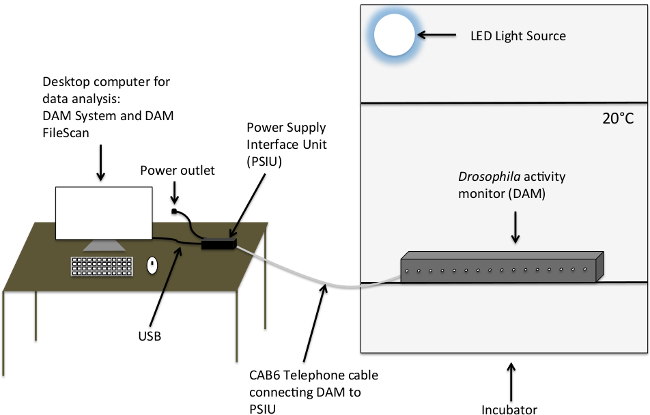 LED Light Source

Desktop computer for data analysis: DAM System and DAM FileScan

20°C

Power Supply Interface Unit (PSIU)

Power outlet

Drosophila activity monitor (DAM)

USB

CAB6 Telephone cable connecting DAM to PSIU

Incubator