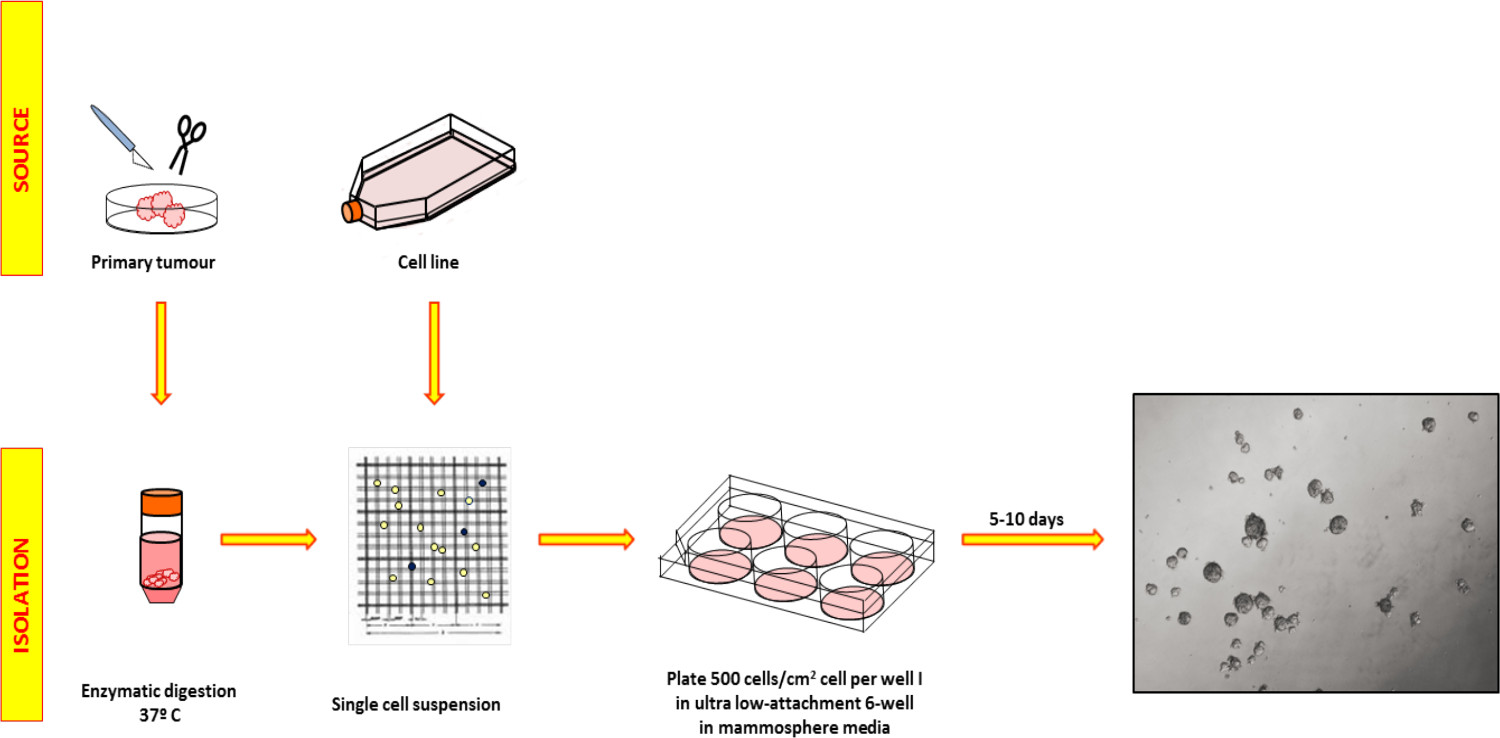 SOURCE

Primary tumour

Cell line

ISOLATION

Enzymatic digestion 37º C

Single cell suspension

Plate 500 cells/cm$^2$ cell per well I in ultra low-attachment 6-well in mammosphere media

5-10 days