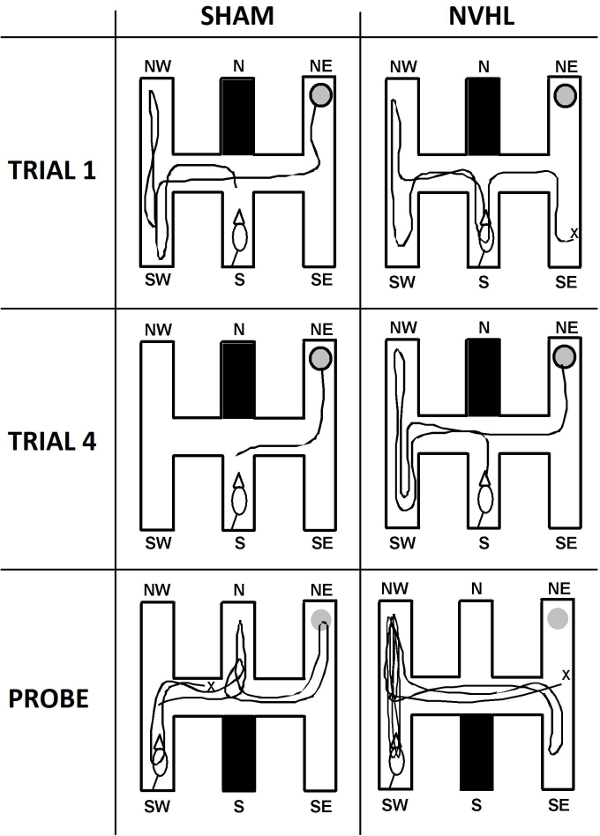 | | SHAM | NVHL |
|---|---|---|
| TRIAL 1 | NW N NE SW S SE | NW N NE X SW S SE |
| TRIAL 4 | NW N NE SW S SE | NW N NE SW S SE |
| PROBE | NW N NE X SW S SE | NW N NE X SW S SE |