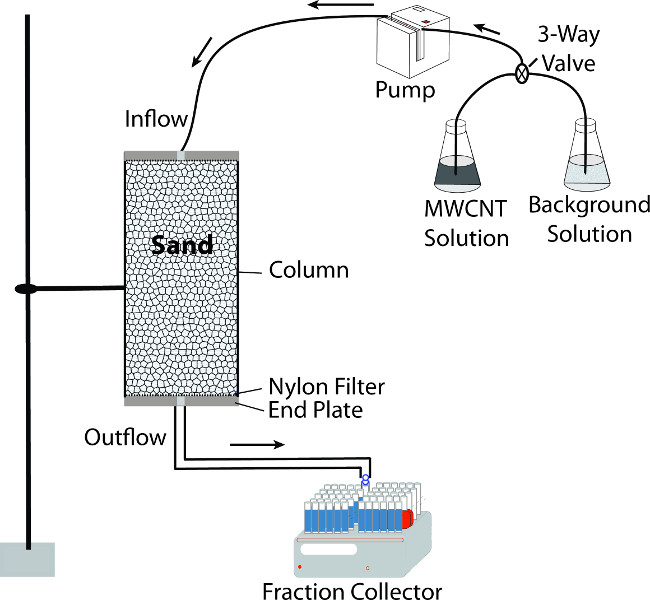 3-Way Valve

Pump

Inflow

MWCNT Solution

Background Solution

Sand

Column

Nylon Filter

End Plate

Outflow

Fraction Collector