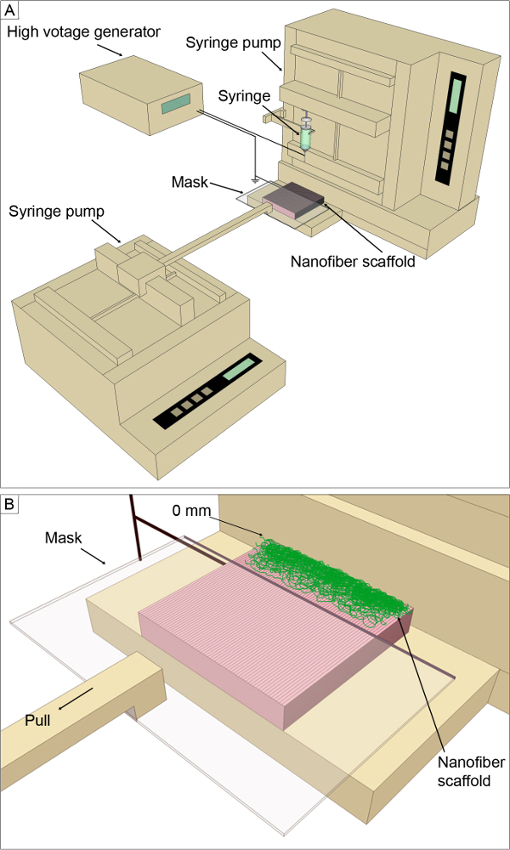 A

High votage generator

Syringe pump

Syringe

Mask

Syringe pump

Nanofiber scaffold

B

0 mm

Mask

Pull

Nanofiber scaffold