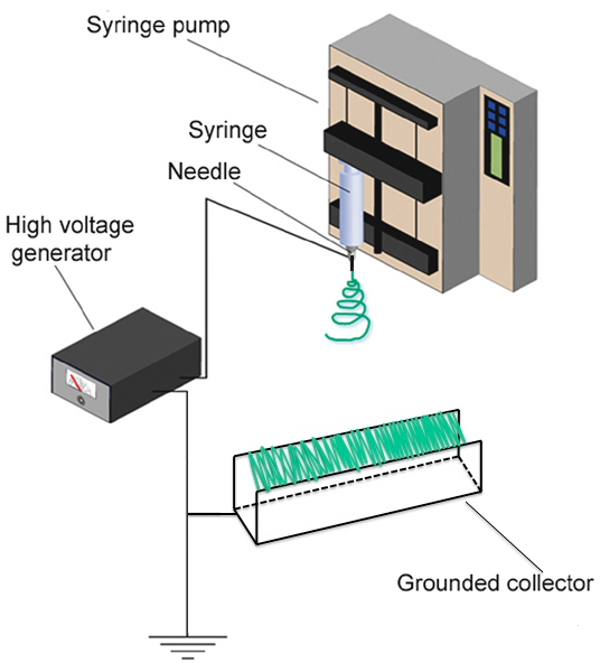 Syringe pump

Syringe

Needle

High voltage generator

Grounded collector