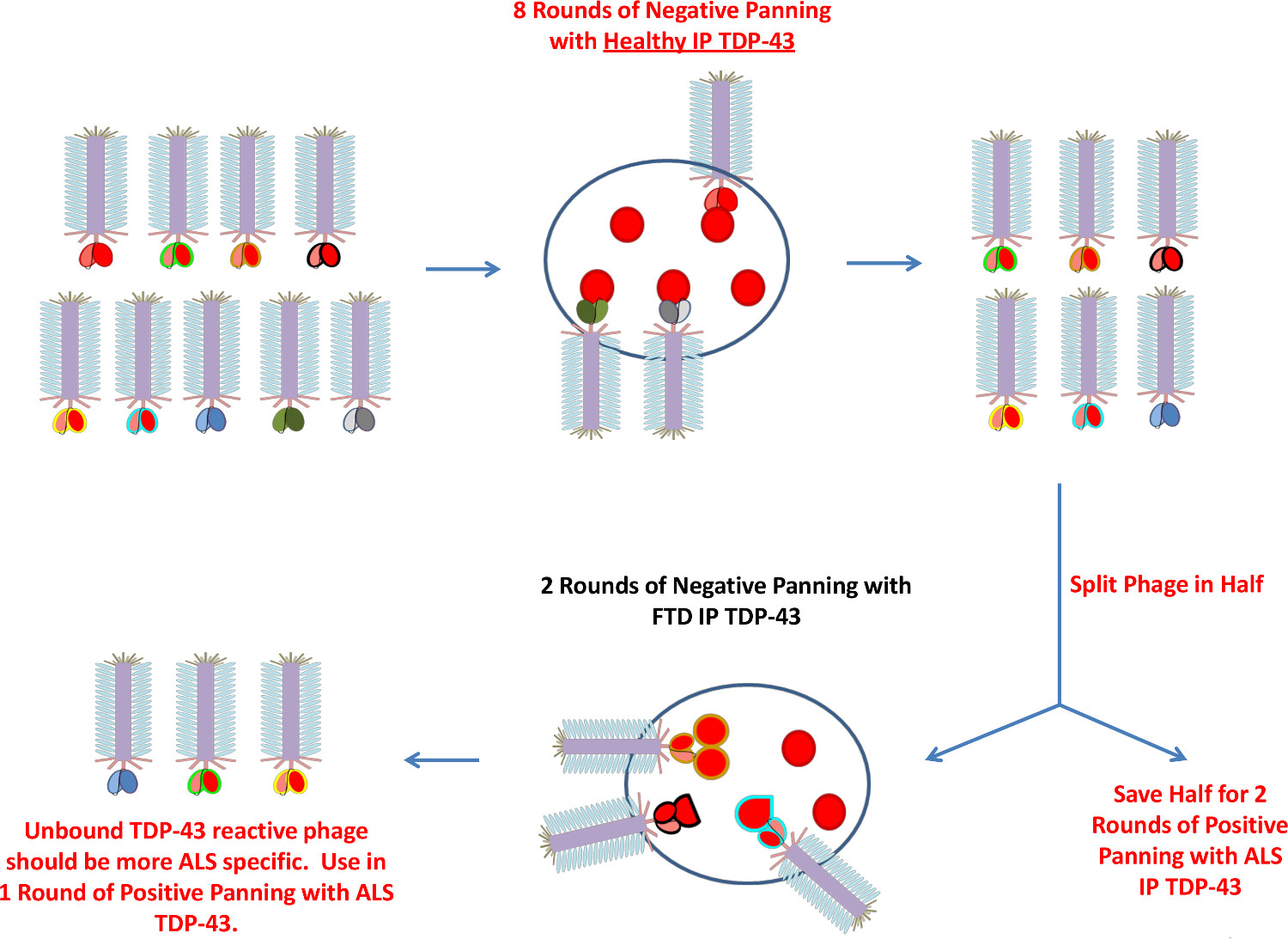 8 Rounds of Negative Panning with Healthy IP TDP-43

Split Phage in Half

2 Rounds of Negative Panning with FTD IP TDP-43

Save Half for 2 Rounds of Positive Panning with ALS IP TDP-43

Unbound TDP-43 reactive phage should be more ALS specific. Use in 1 Round of Positive Panning with ALS TDP-43.