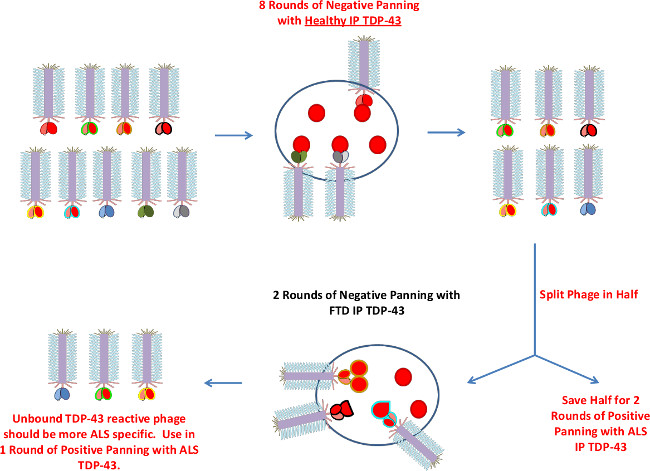 8 Rounds of Negative Panning with Healthy IP TDP-43

Split Phage in Half

2 Rounds of Negative Panning with FTD IP TDP-43

Save Half for 2 Rounds of Positive Panning with ALS IP TDP-43

Unbound TDP-43 reactive phage should be more ALS specific. Use in 1 Round of Positive Panning with ALS TDP-43.