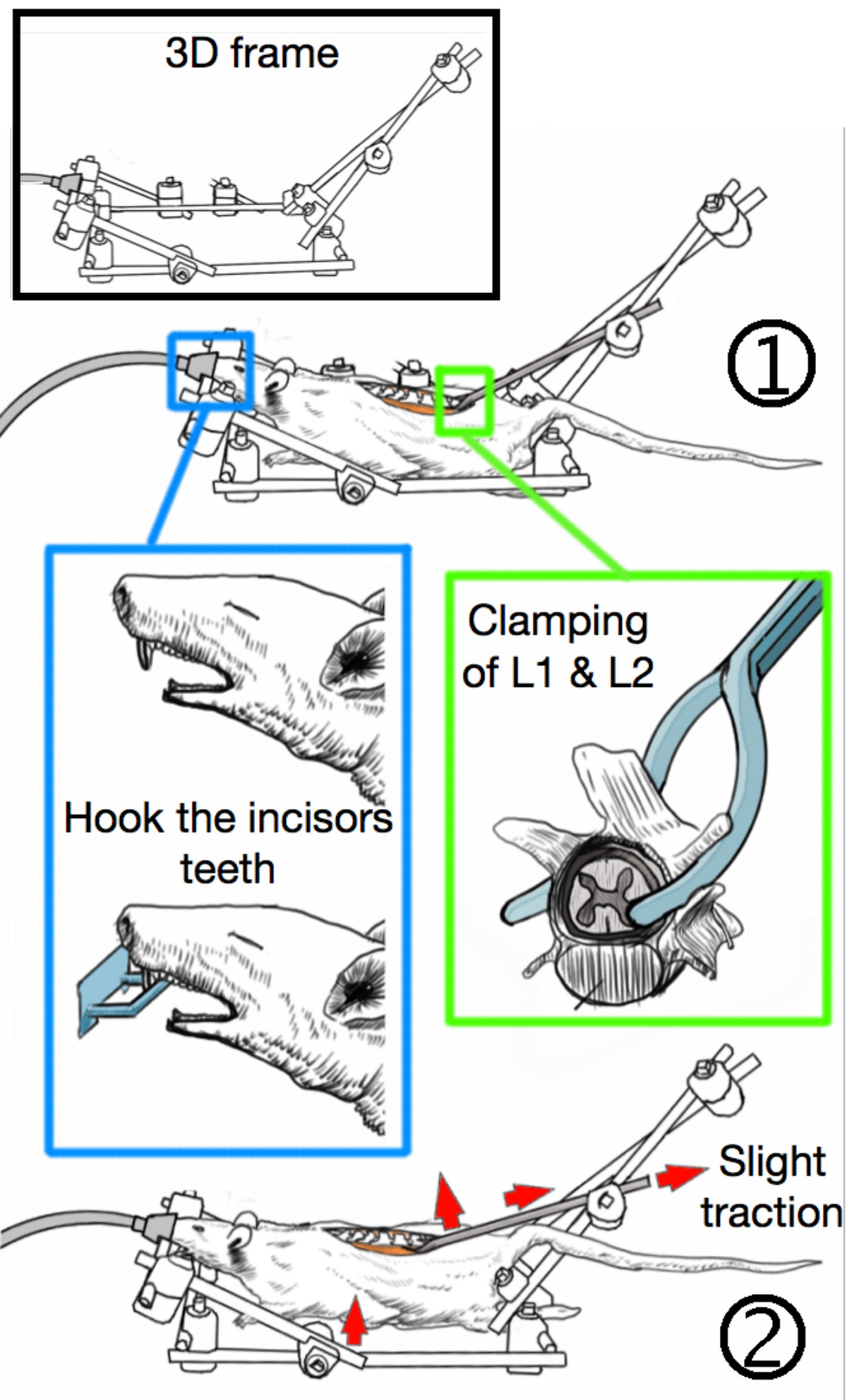 3D frame

①

Hook the incisors teeth

Clamping of L1 & L2

Slight traction

②