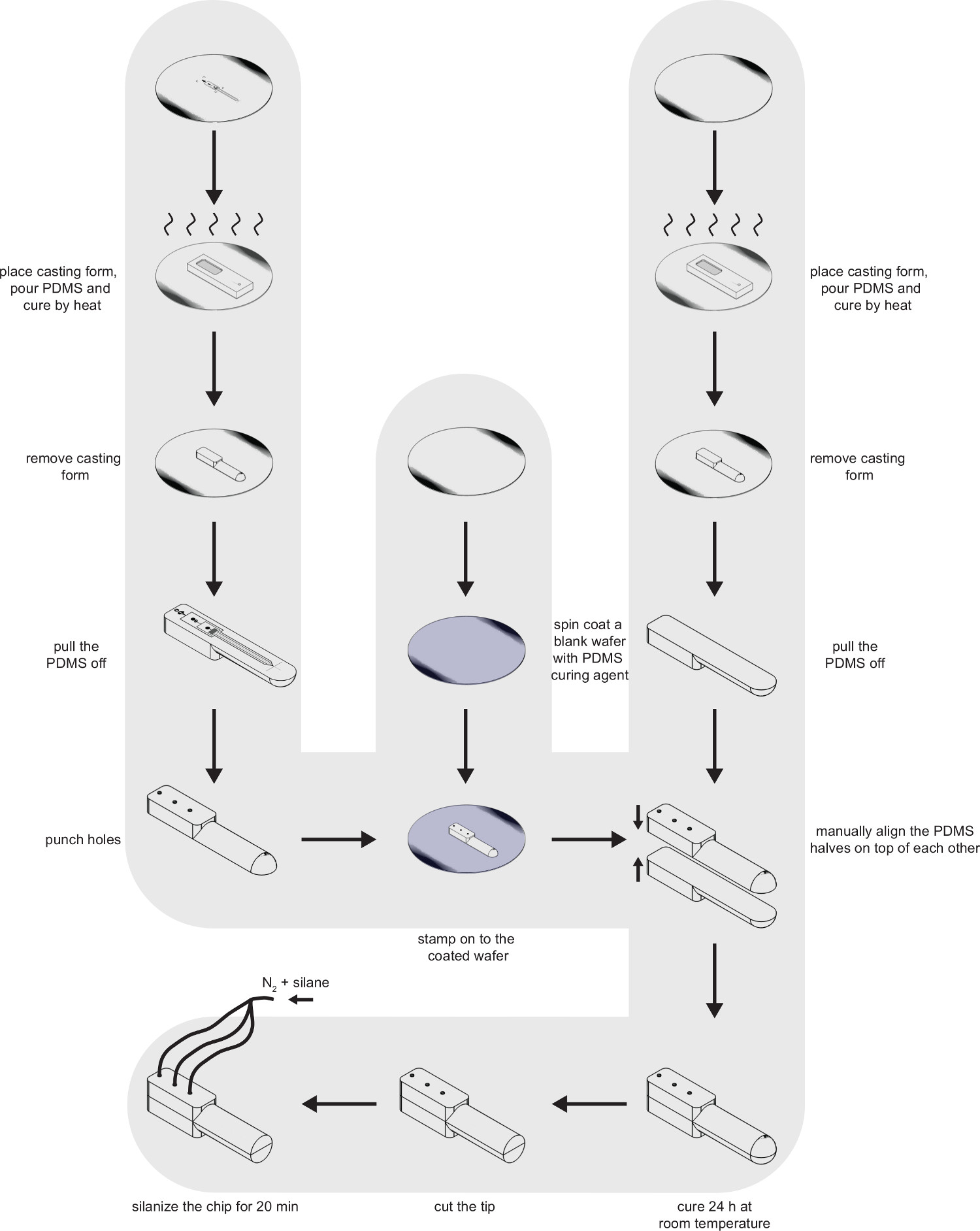 place casting form, pour PDMS and cure by heat

remove casting form

pull the PDMS off

punch holes

spin coat a blank wafer with PDMS curing agent

stamp on to the coated wafer

place casting form, pour PDMS and cure by heat

remove casting form

pull the PDMS off

manually align the PDMS halves on top of each other

$N_2$ + silane

silanize the chip for 20 min

cut the tip

cure 24 h at room temperature