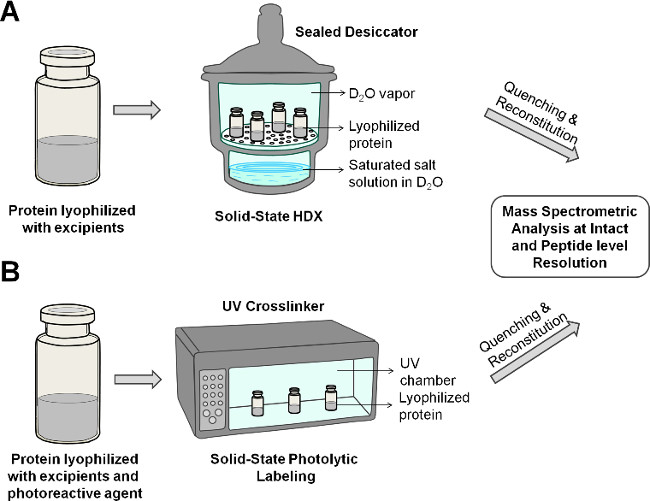 A

Protein lyophilized with excipients

Sealed Desiccator

$D_2O$ vapor

Lyophilized protein

Saturated salt solution in $D_2O$

Solid-State HDX

Quenching & Reconstitution

Mass Spectrometric Analysis at Intact and Peptide level Resolution

B

Protein lyophilized with excipients and photoreactive agent

UV Crosslinker

UV chamber

Lyophilized protein

Solid-State Photolytic Labeling

Quenching & Reconstitution