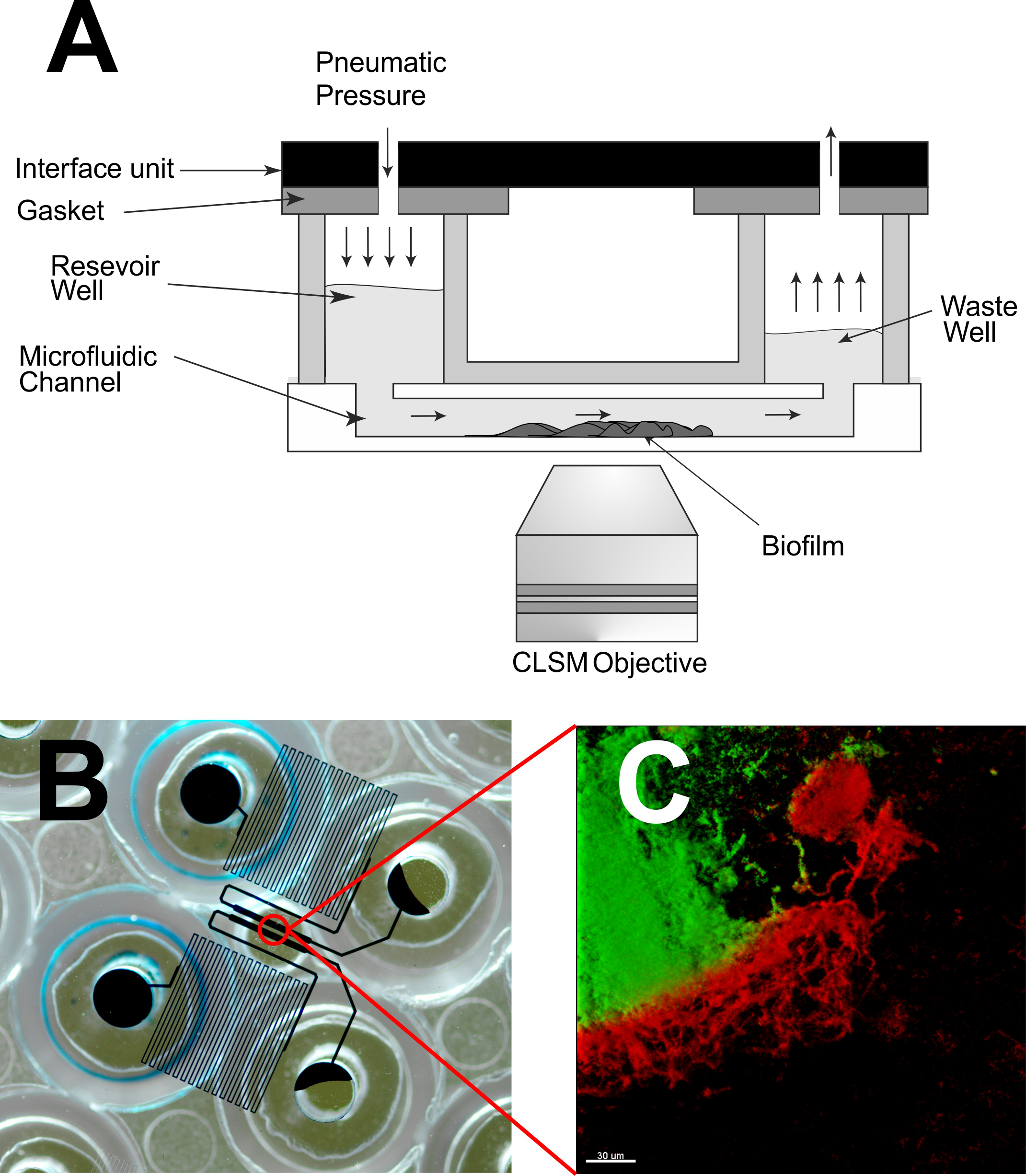 A

Pneumatic Pressure

Interface unit

Gasket

Resevoir Well

Microfluidic Channel

Waste Well

Biofilm

CLSM Objective

B

C

30 um