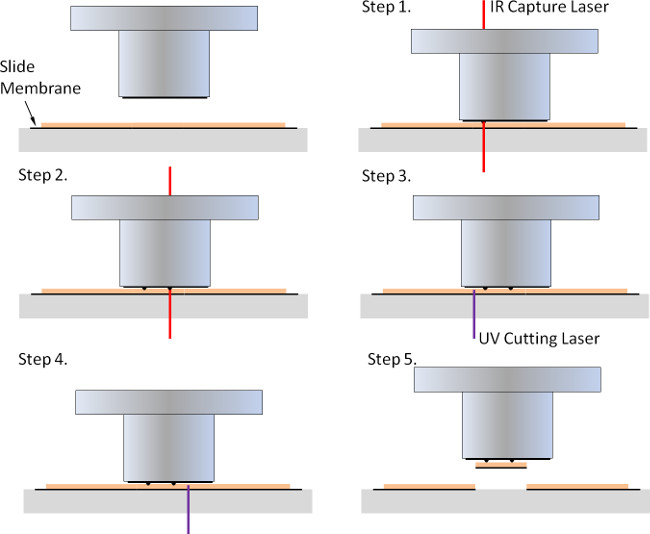 Slide
Membrane

Step 1.
IR Capture Laser

Step 2.

Step 3.
UV Cutting Laser

Step 4.

Step 5.