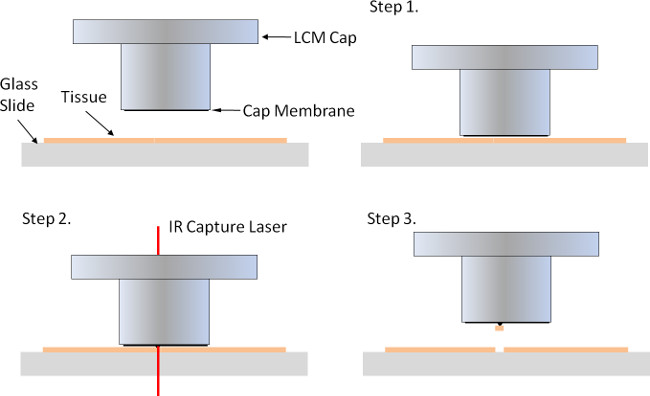 LCM Cap

Glass Slide

Tissue

Cap Membrane

Step 1.

Step 2.

IR Capture Laser

Step 3.