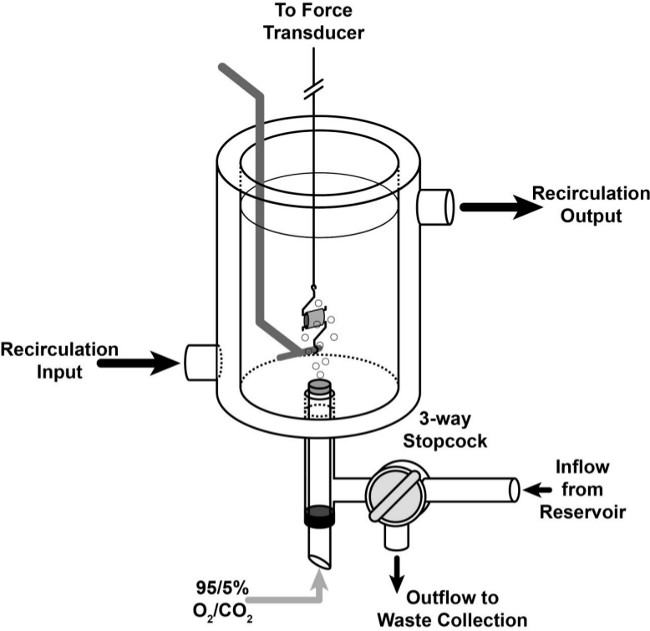 To Force Transducer

Recirculation Output

Recirculation Input

3-way Stopcock

Inflow from Reservoir

95/5% $O_2/CO_2$

Outflow to Waste Collection