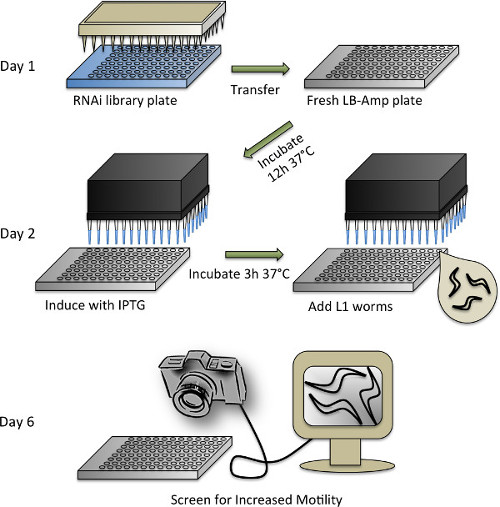 Day 1

RNAi library plate

Transfer

Fresh LB-Amp plate

Incubate 12h 37°C

Day 2

Induce with IPTG

Incubate 3h 37°C

Add L1 worms

Day 6

Screen for Increased Motility