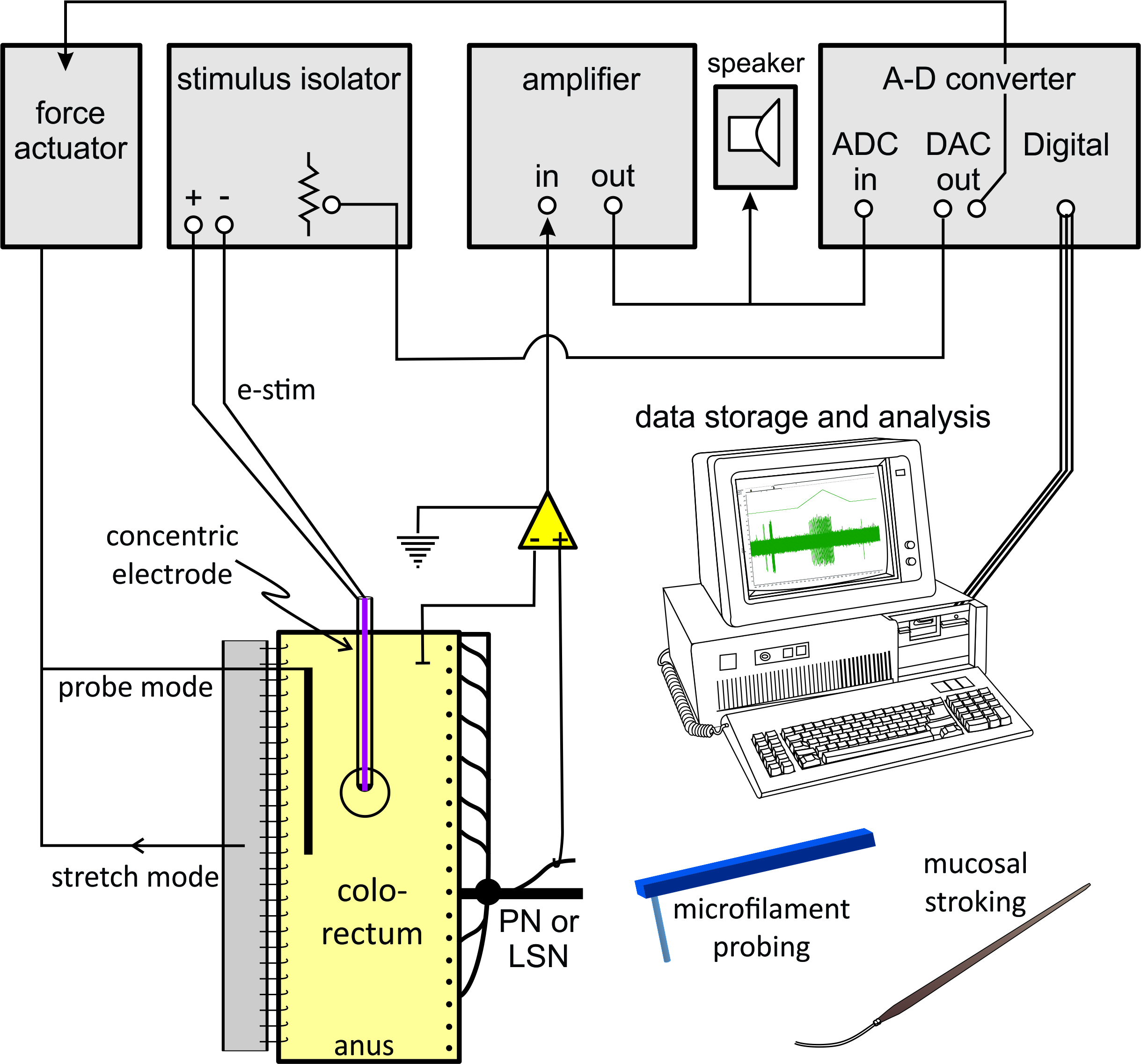 force actuator

stimulus isolator

+ -

amplifier

in out

speaker

A-D converter

ADC in

DAC out

Digital

e-stim

data storage and analysis

concentric electrode

- +

probe mode

stretch mode

colo-rectum

anus

PN or LSN

microfilament probing

mucosal stroking