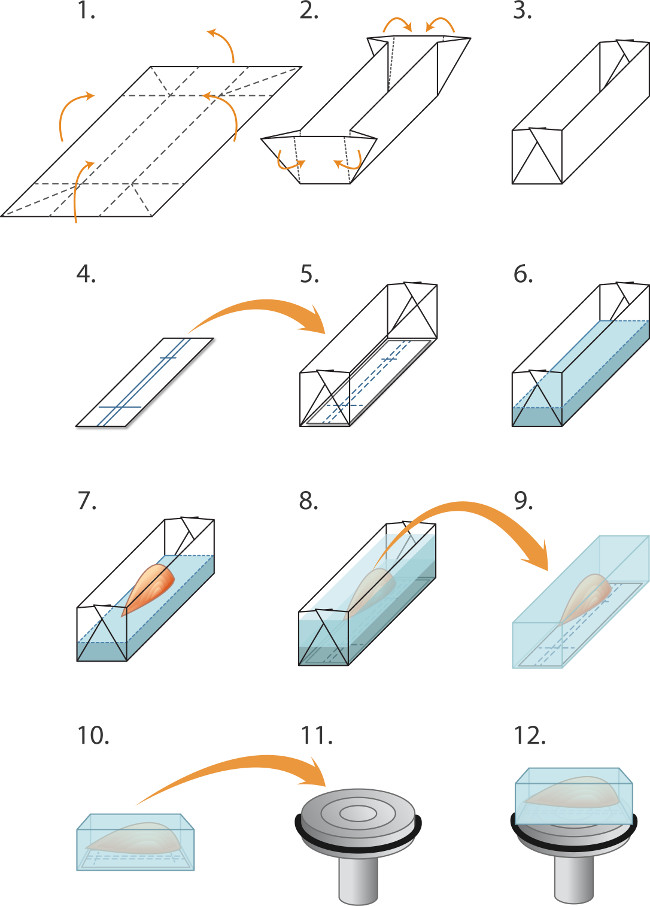 1.
2.
3.
4.
5.
6.
7.
8.
9.
10.
11.
12.