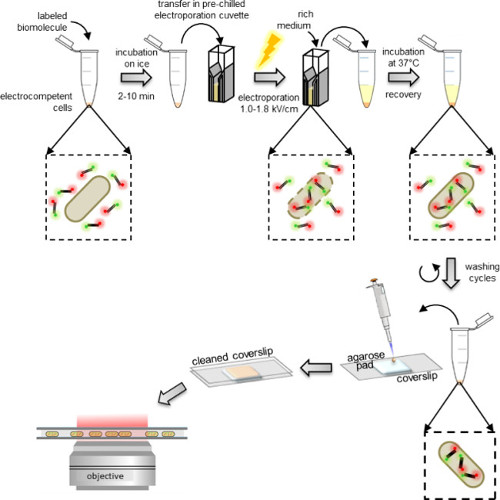 labeled biomolecule

electrocompetent cells

incubation on ice

2-10 min

transfer in pre-chilled electroporation cuvette

electroporation 1.0-1.8 kV/cm

rich medium

incubation at 37°C

recovery

washing cycles

agarose pad

coverslip

cleaned coverslip

objective