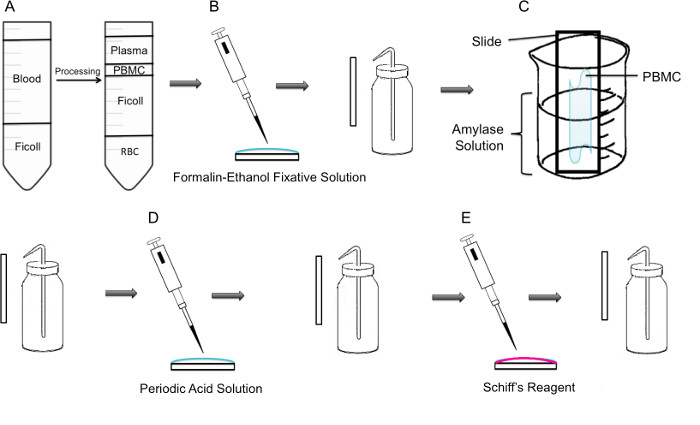 A

Blood

Ficoll

Processing

Plasma

PBMC

Ficoll

RBC

B

Formalin-Ethanol Fixative Solution

C

Slide

PBMC

Amylase Solution

D

Periodic Acid Solution

E

Schiff's Reagent