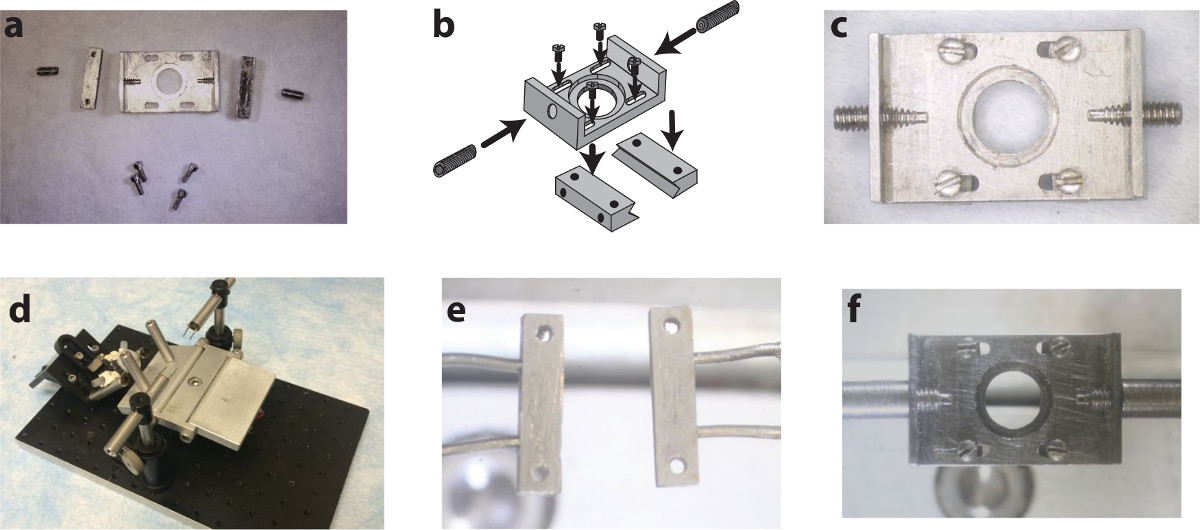 a
b
c
d
e
f