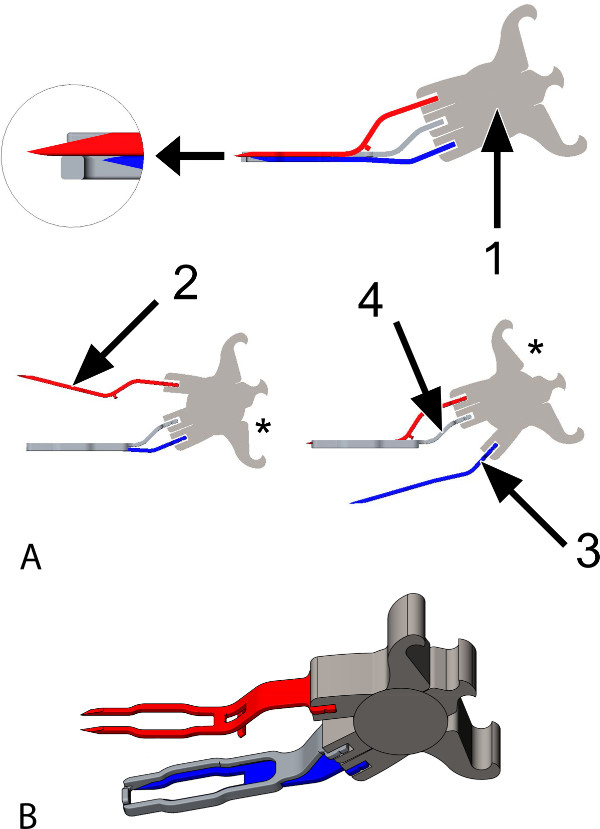 1

2

4

*

*

3

A

B