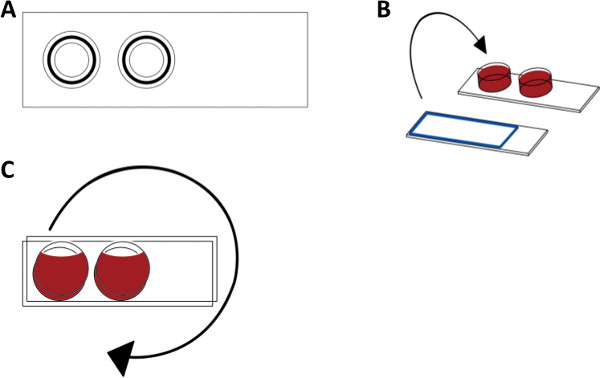 A

B

C