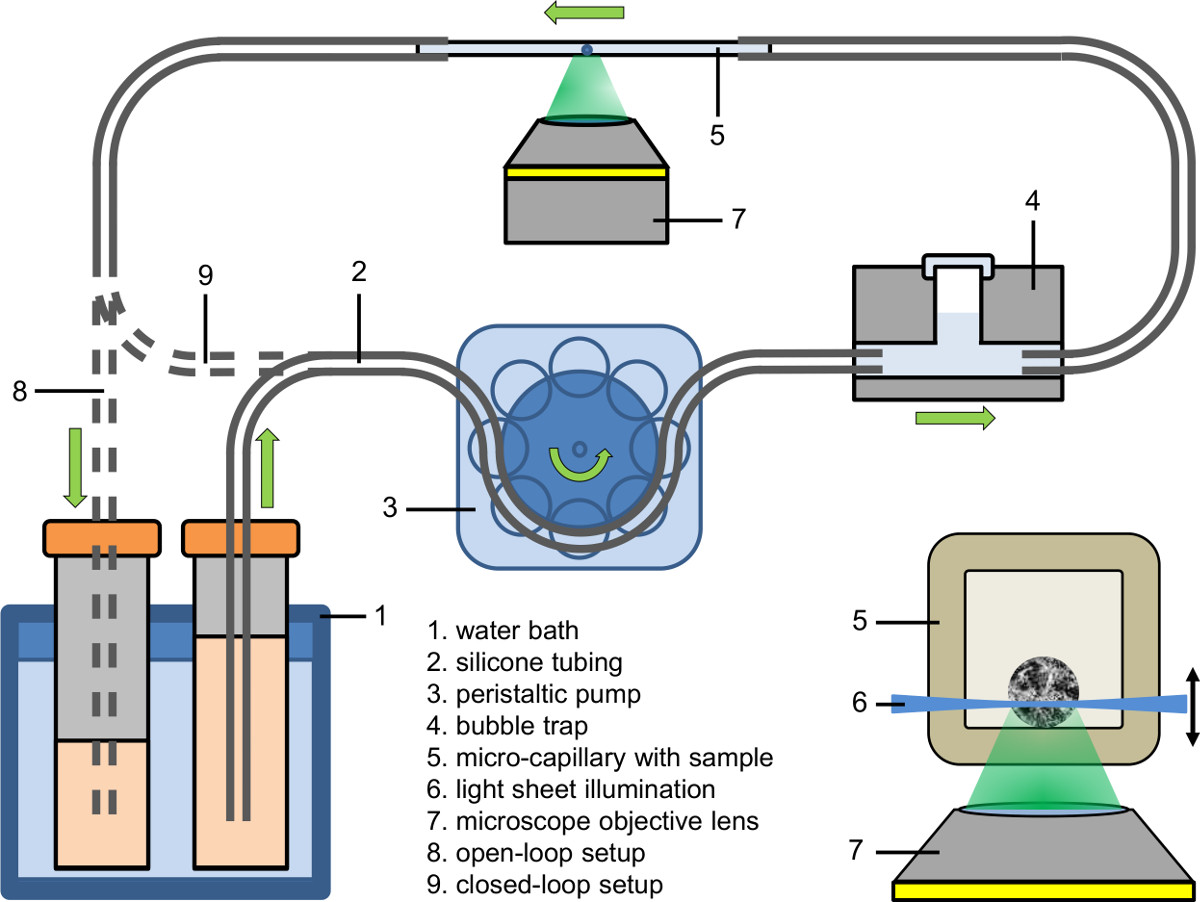 5

7

4

9

2

8

3

1

1. water bath
2. silicone tubing
3. peristaltic pump
4. bubble trap
5. micro-capillary with sample
6. light sheet illumination
7. microscope objective lens
8. open-loop setup
9. closed-loop setup

5

6

7