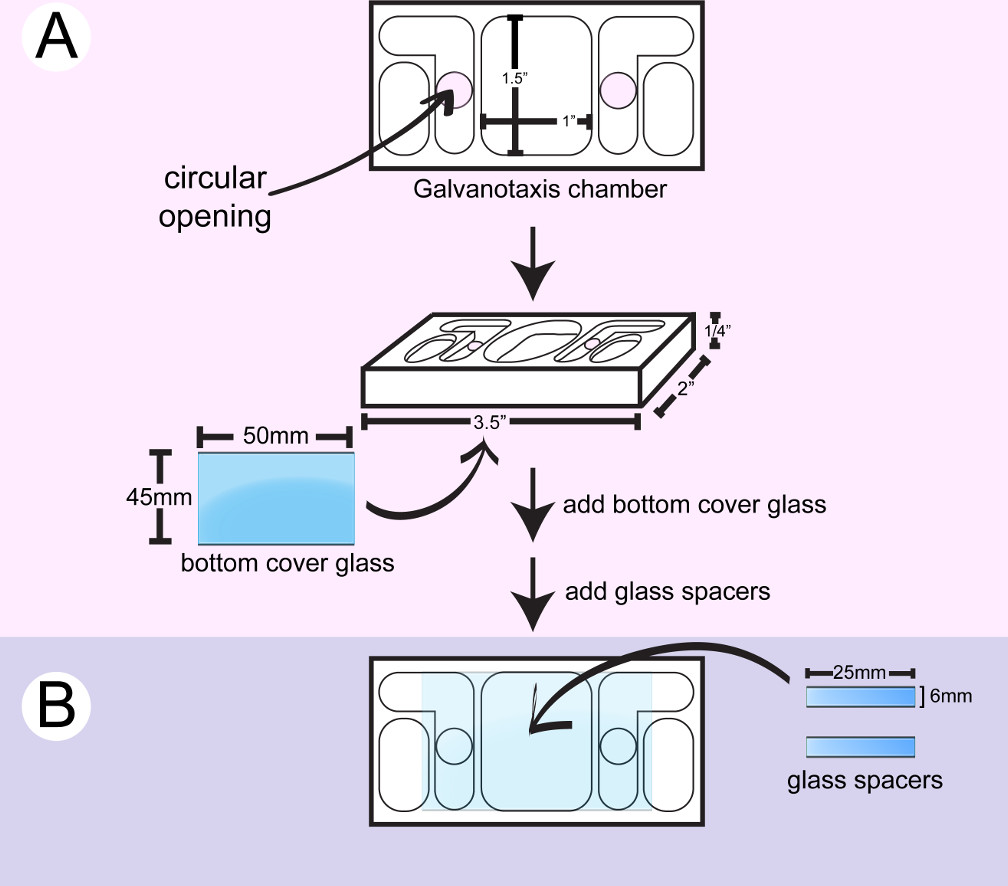 A

1.5"

1"

circular opening

Galvanotaxis chamber

1/4"

2"

3.5"

50mm

45mm

bottom cover glass

add bottom cover glass

add glass spacers

B

25mm

6mm

glass spacers