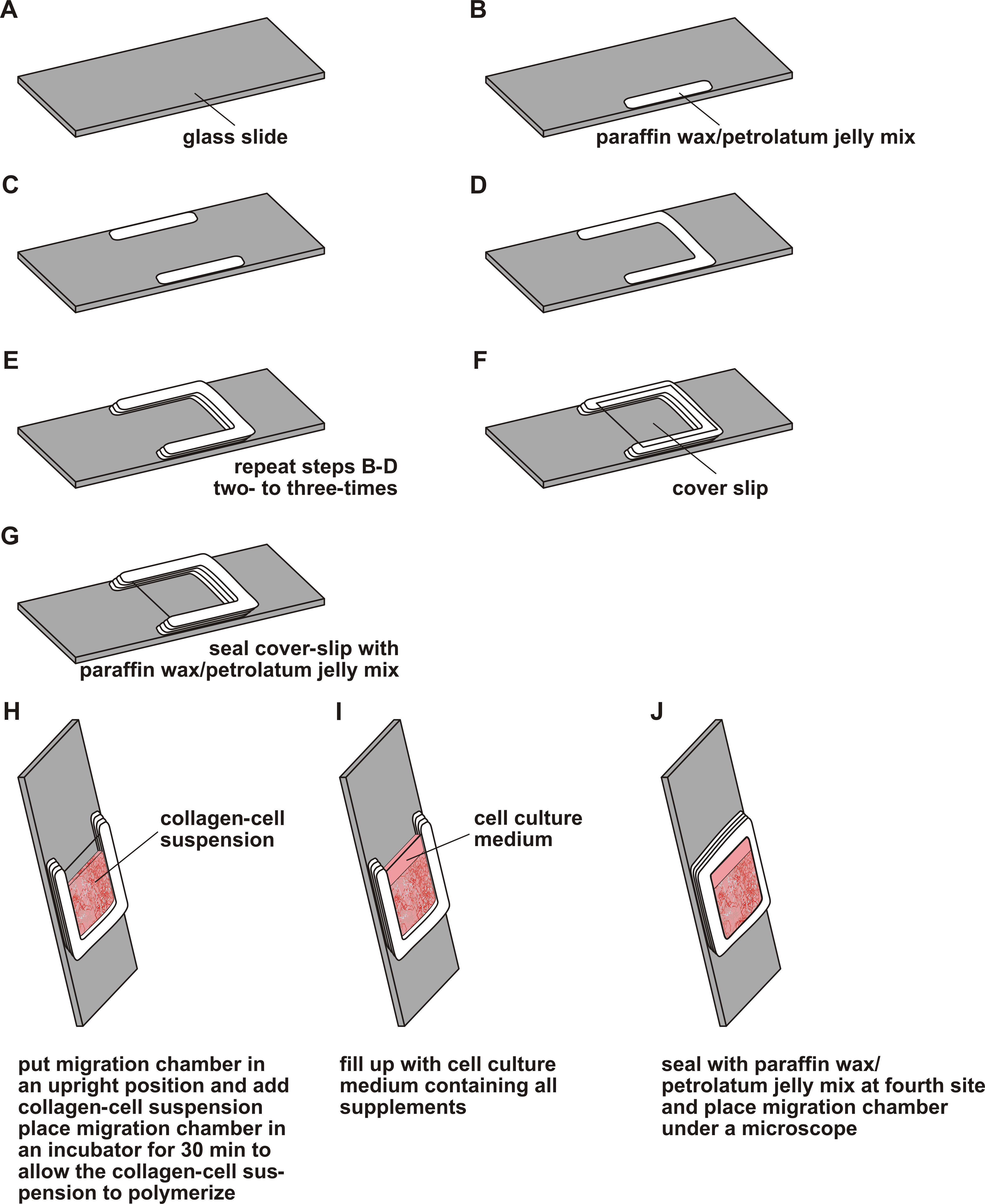 A

glass slide

B

paraffin wax/petrolatum jelly mix

C

D

E

repeat steps B-D two- to three-times

F

cover slip

G

seal cover-slip with paraffin wax/petrolatum jelly mix

H

collagen-cell suspension

put migration chamber in an upright position and add collagen-cell suspension place migration chamber in an incubator for 30 min to allow the collagen-cell suspension to polymerize

I

cell culture medium

fill up with cell culture medium containing all supplements

J

seal with paraffin wax/ petrolatum jelly mix at fourth site and place migration chamber under a microscope