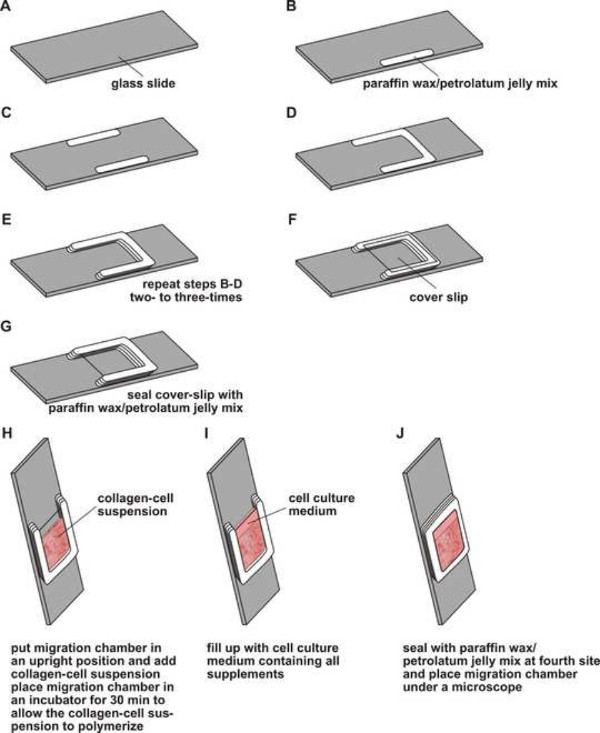 A

glass slide

B

paraffin wax/petrolatum jelly mix

C

D

E

repeat steps B-D two- to three-times

F

cover slip

G

seal cover-slip with paraffin wax/petrolatum jelly mix

H

collagen-cell suspension

put migration chamber in an upright position and add collagen-cell suspension place migration chamber in an incubator for 30 min to allow the collagen-cell suspension to polymerize

I

cell culture medium

fill up with cell culture medium containing all supplements

J

seal with paraffin wax/ petrolatum jelly mix at fourth site and place migration chamber under a microscope