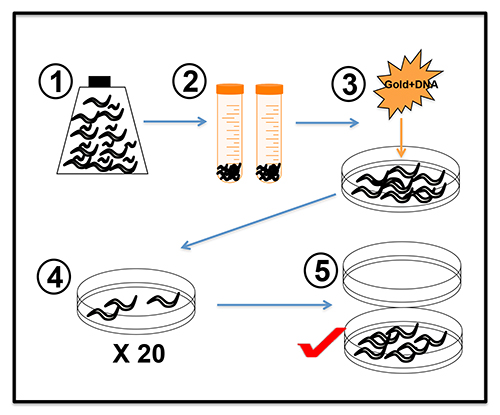 1

2

3

Gold+DNA

4

X 20

5