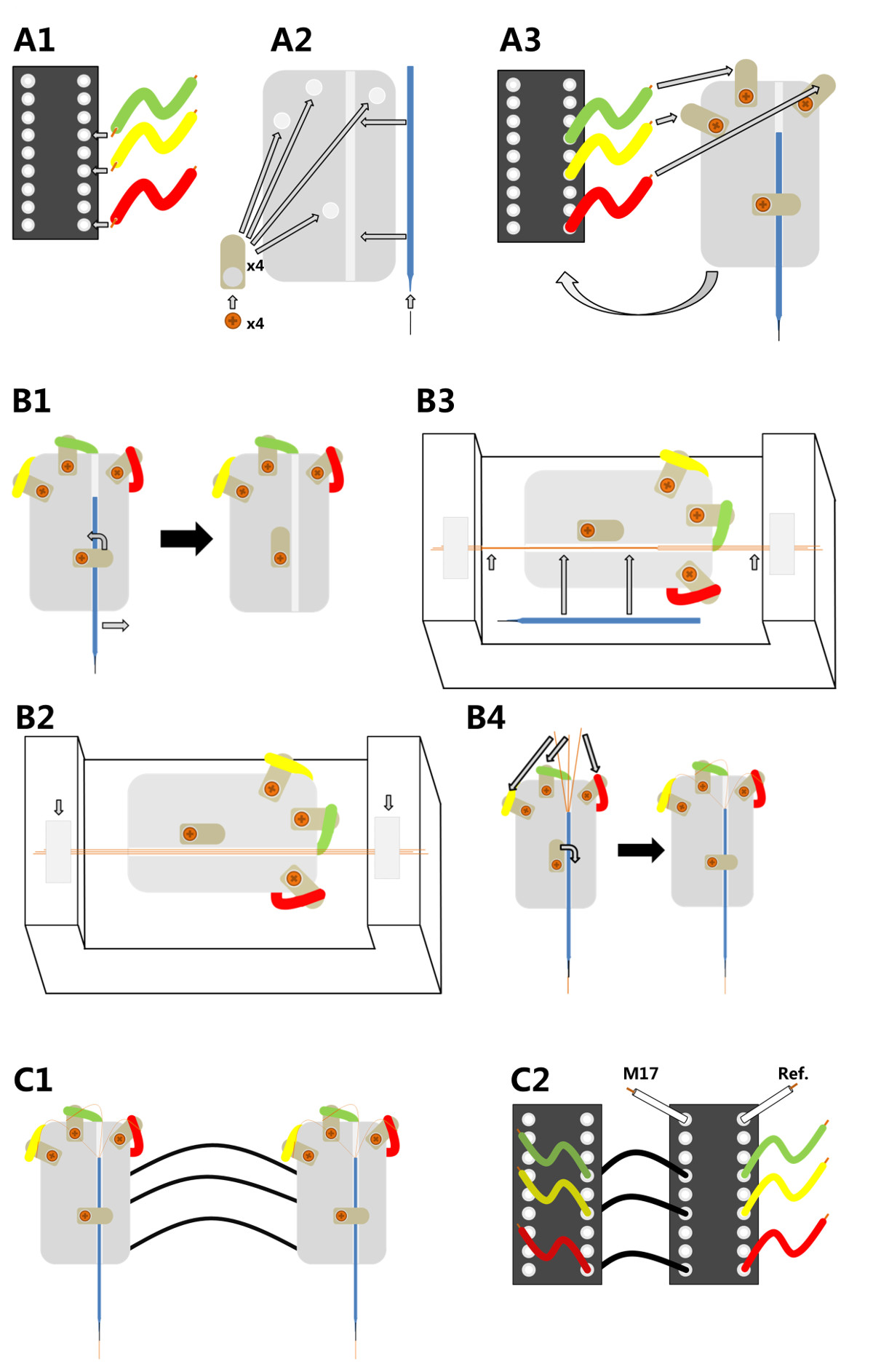 A1

A2

x4

x4

A3

B1

B3

B2

B4

C1

C2

M17

Ref.